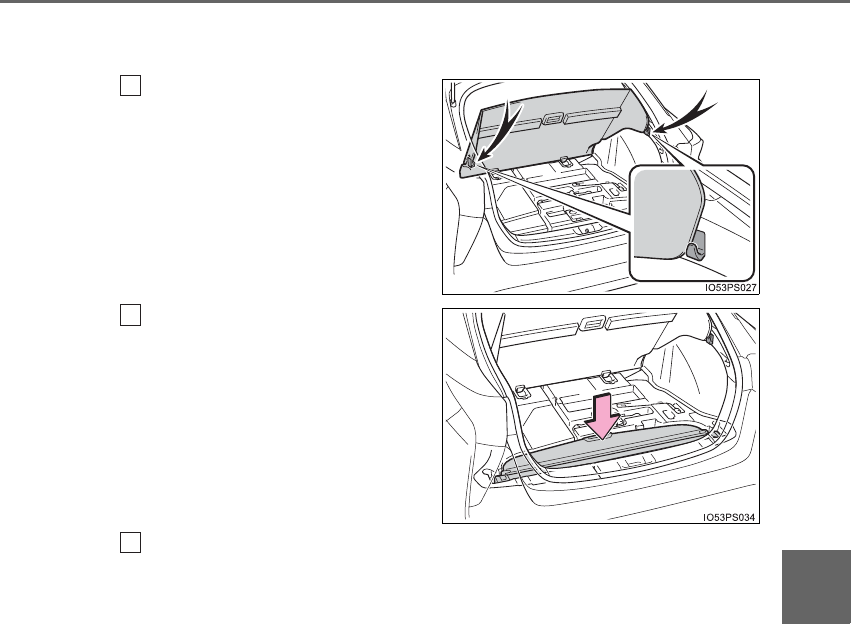 IO53PS027

IO53PS034