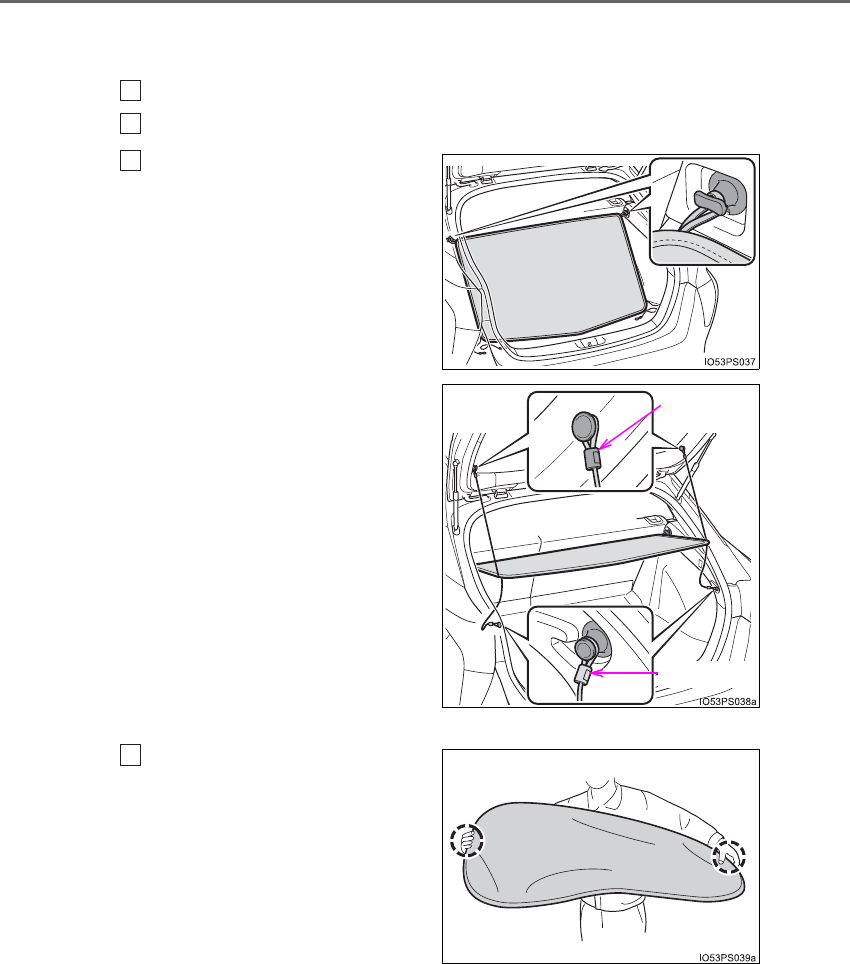 IO53PS037

IO53PS038a

IO53PS039a