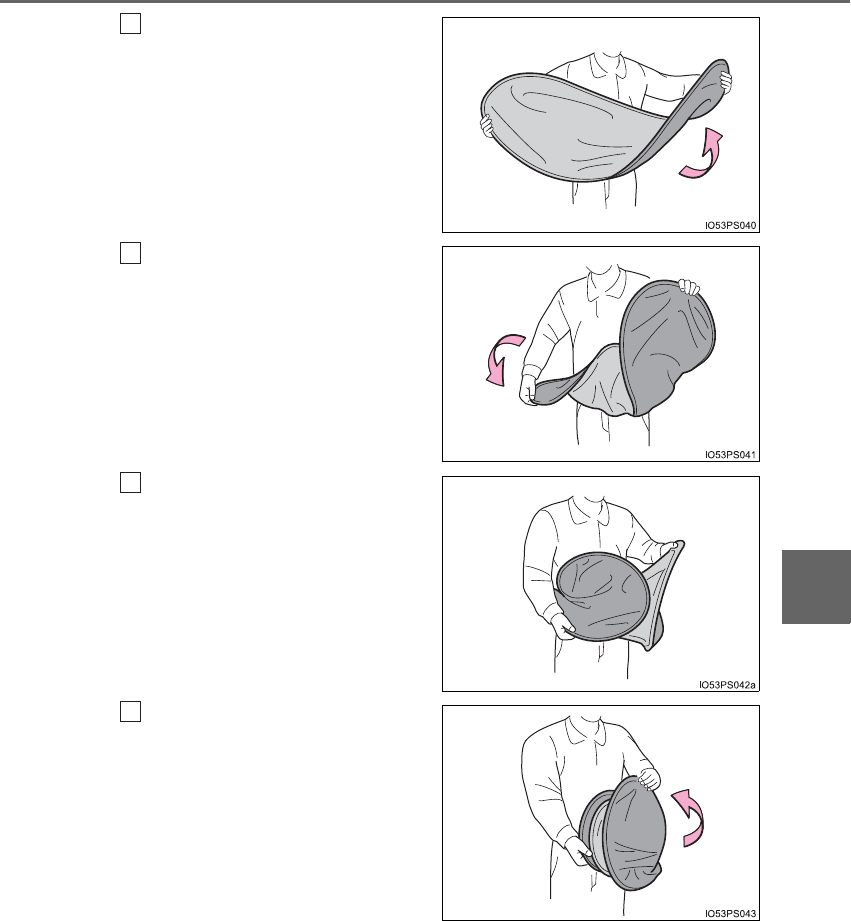 IO53PS040

IO53PS041

IO53PS042a

IO53PS043