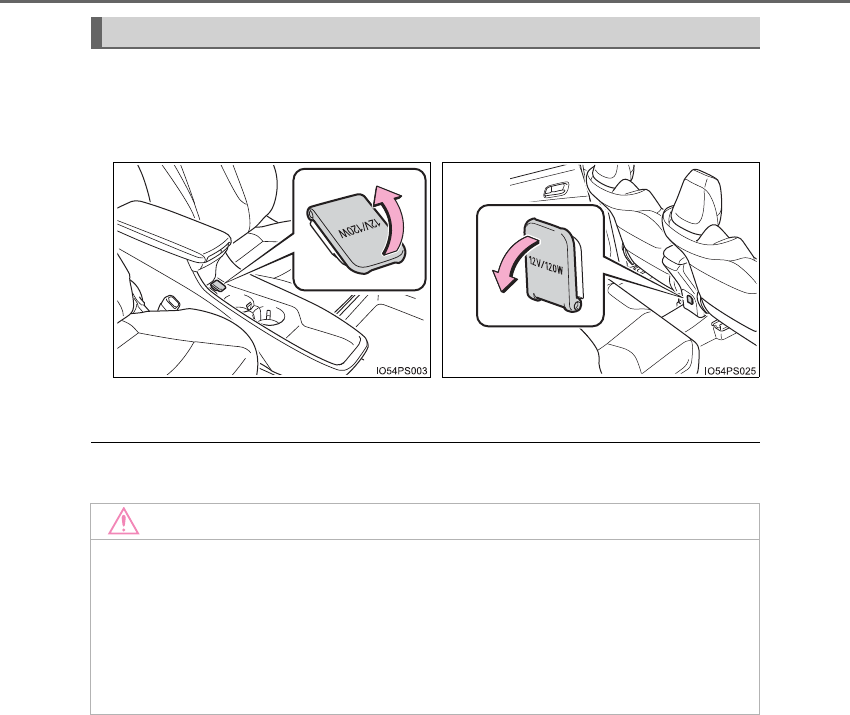 12V/120W

IO54PS003

12V/120W

IO54PS025