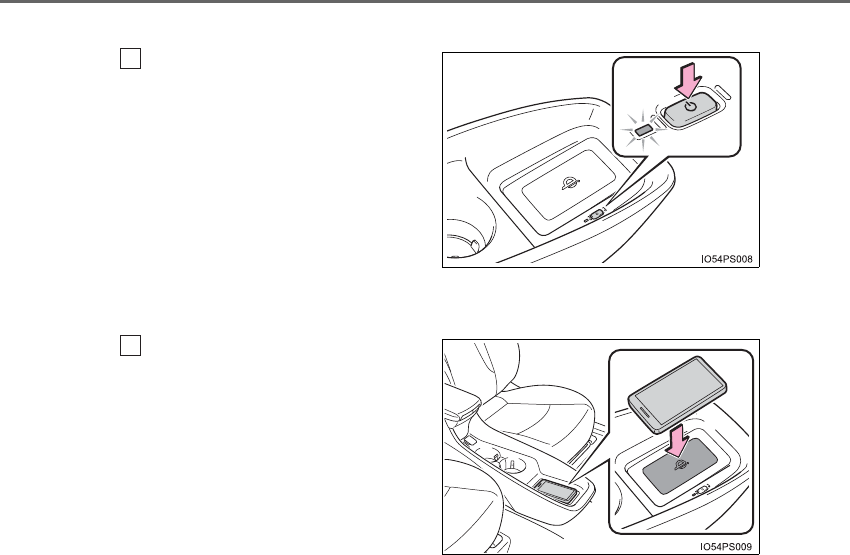 IO54PS008

IO54PS009