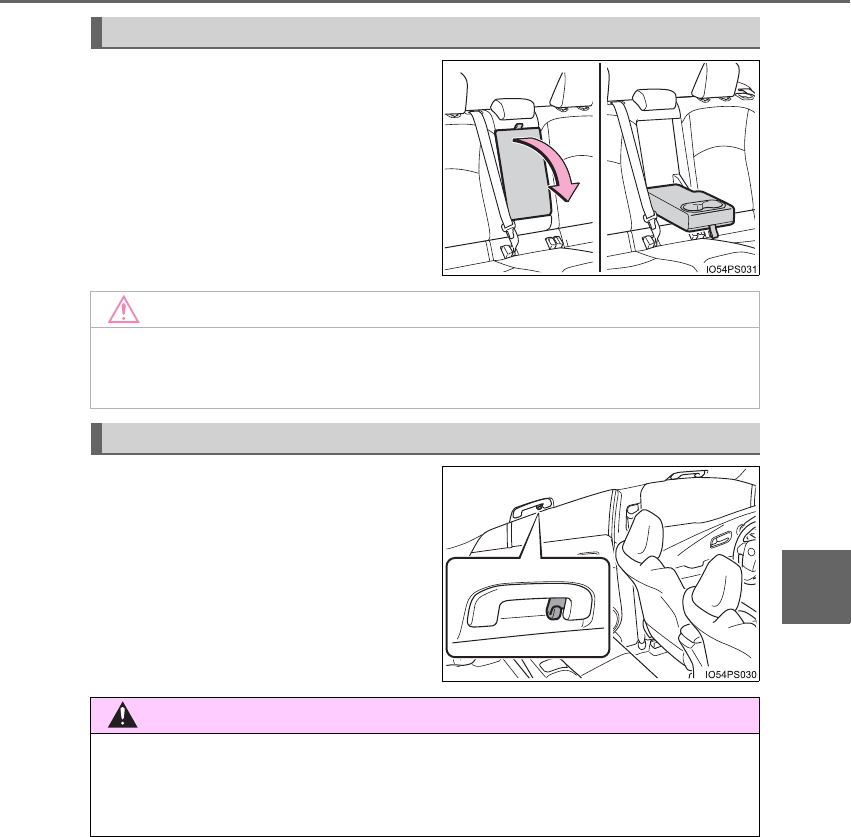 IO54PS031

IO54PS030