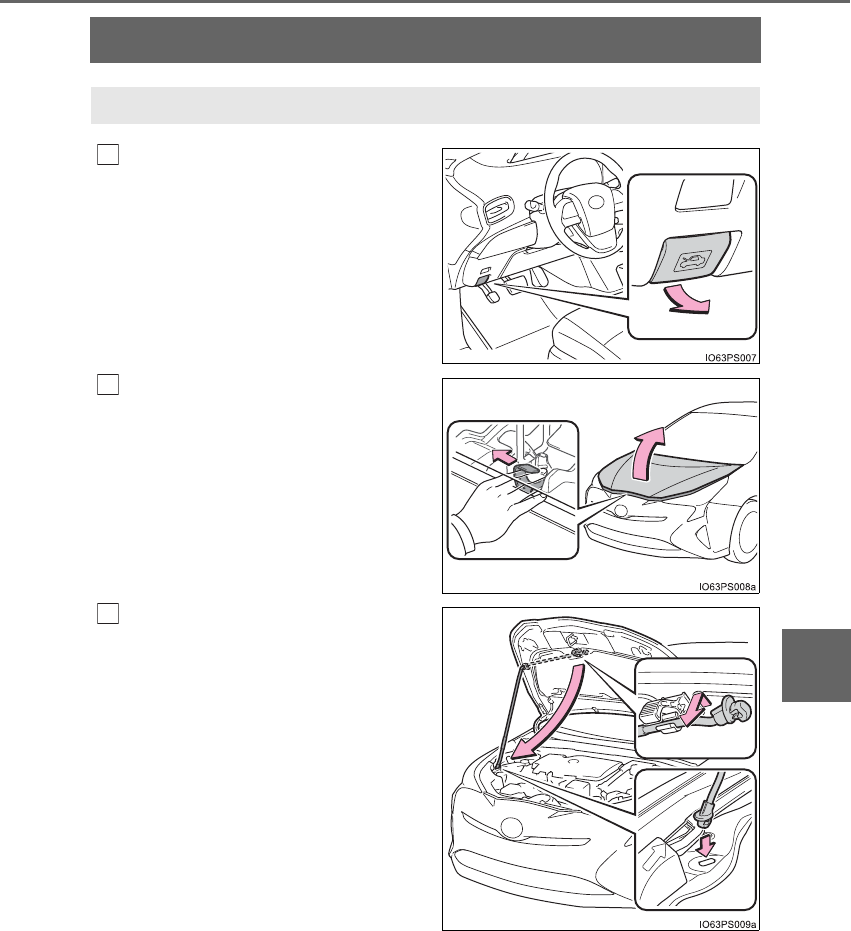 IO63PS007

IO63PS008a

IO63PS009a