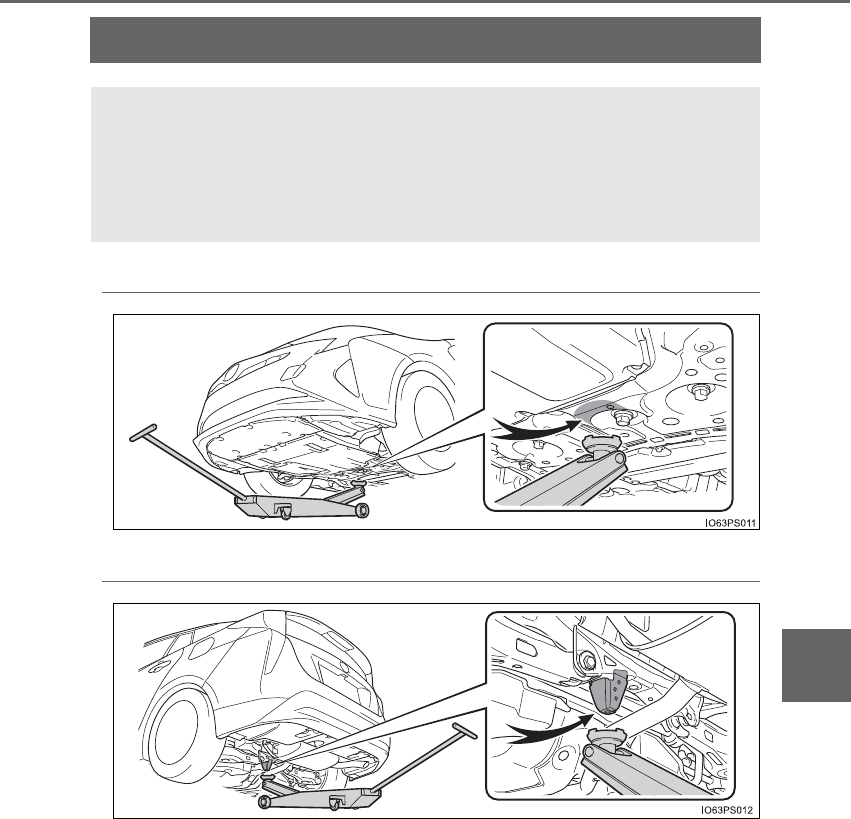 IO63PS011

IO63PS012