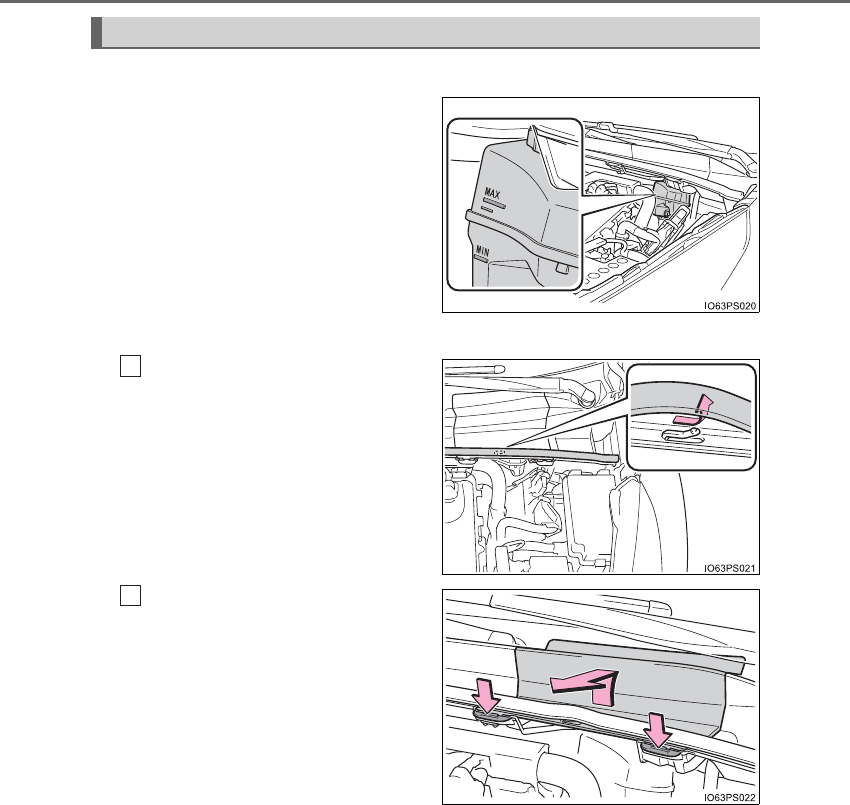 MAX

MIN

IO63PS020

IO63PS021

IO63PS022