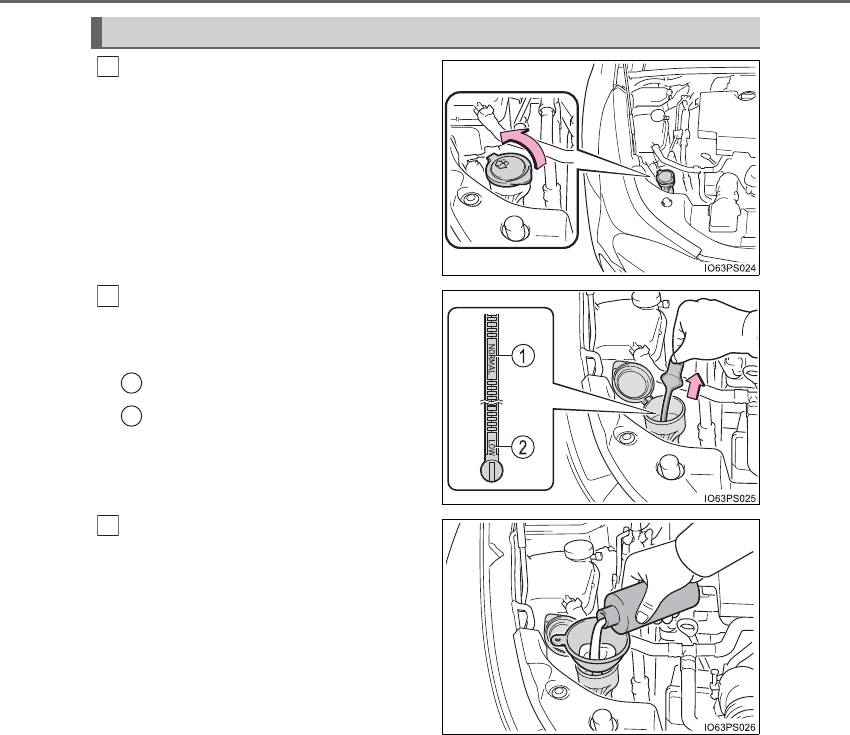 IO63PS024

NORMAL
1
LOW
2

IO63PS025

IO63PS026