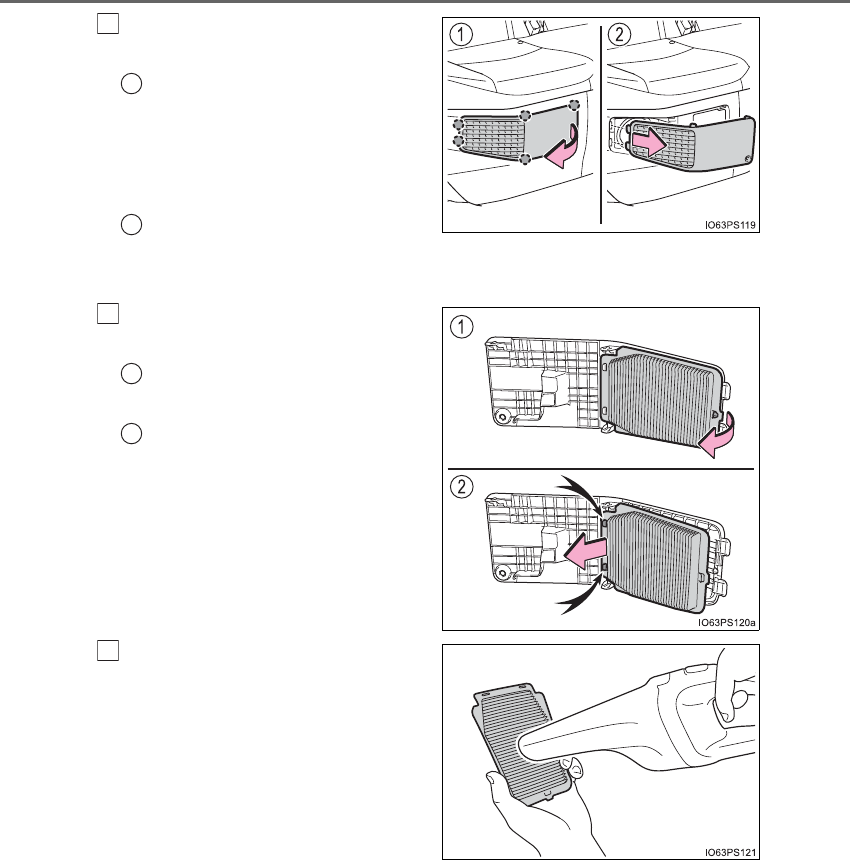 1

2

IO63PS119

1

2

IO63PS120a

IO63PS121