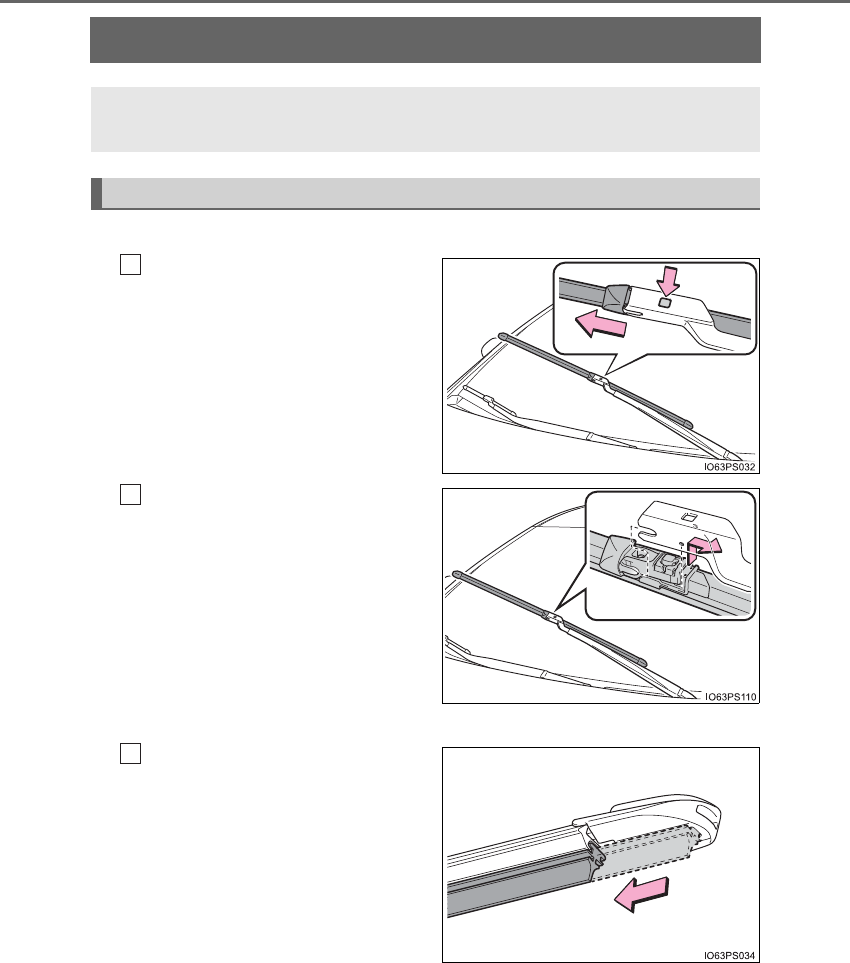 IO63PS032

IO63PS110

IO63PS034