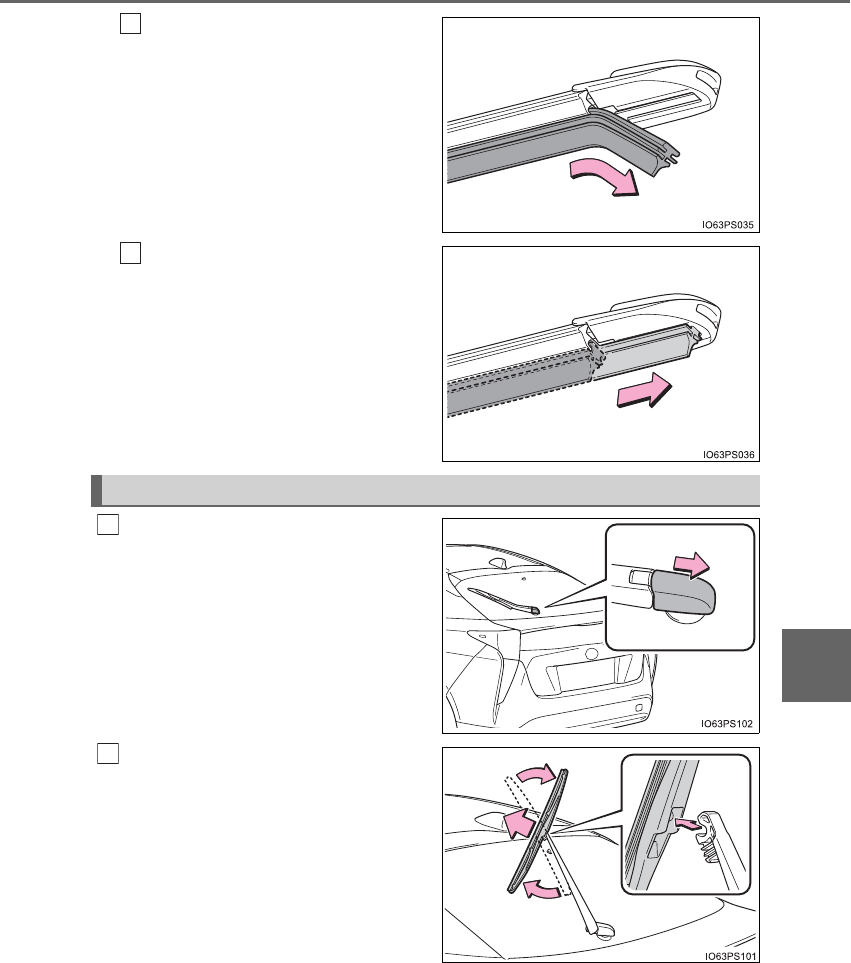 IO63PS035

IO63PS036

IO63PS102

IO63PS101