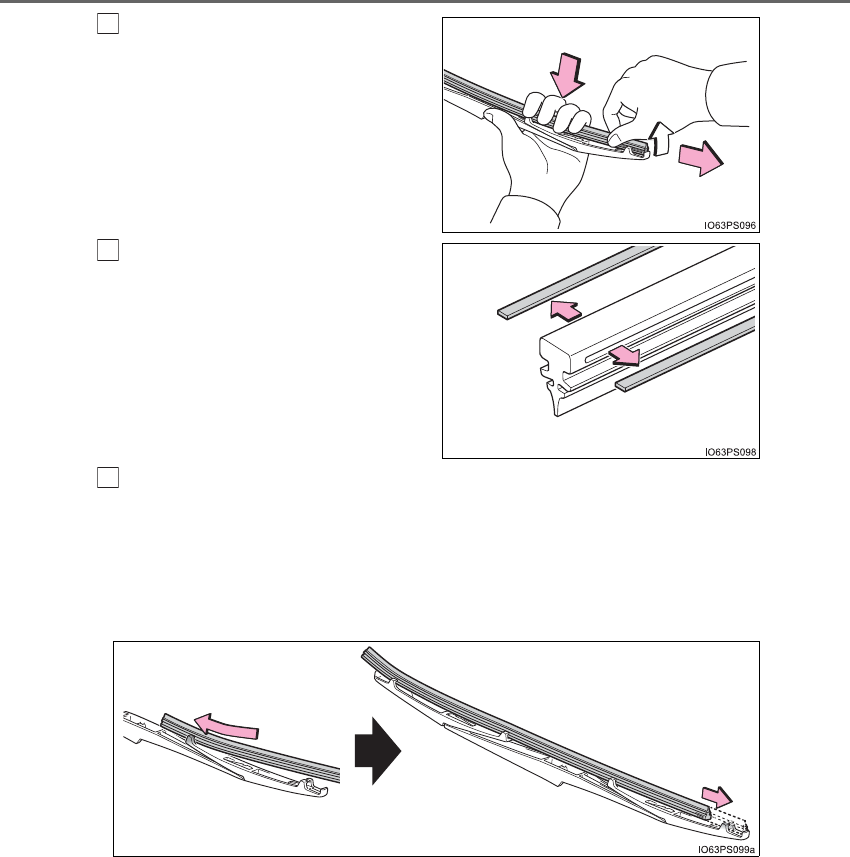 IO63PS096

IO63PS098

IO63PS099a