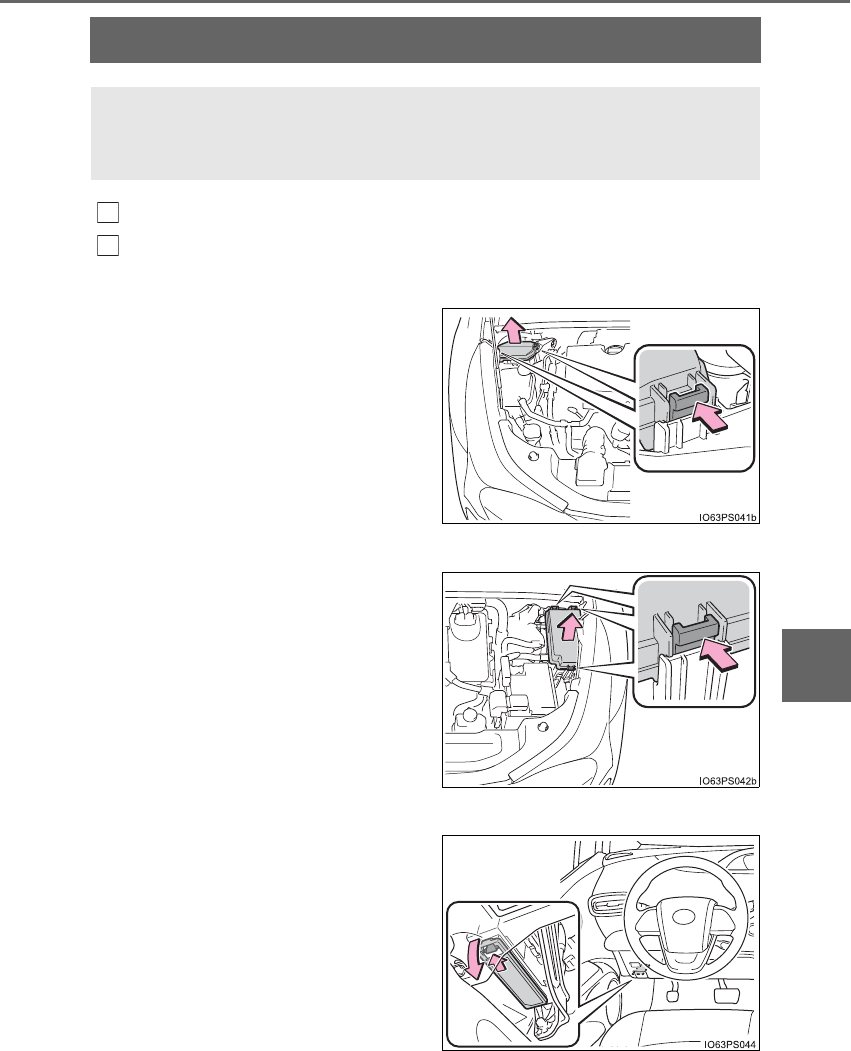 IO63PS041b

IO63PS042b

IO63PS044