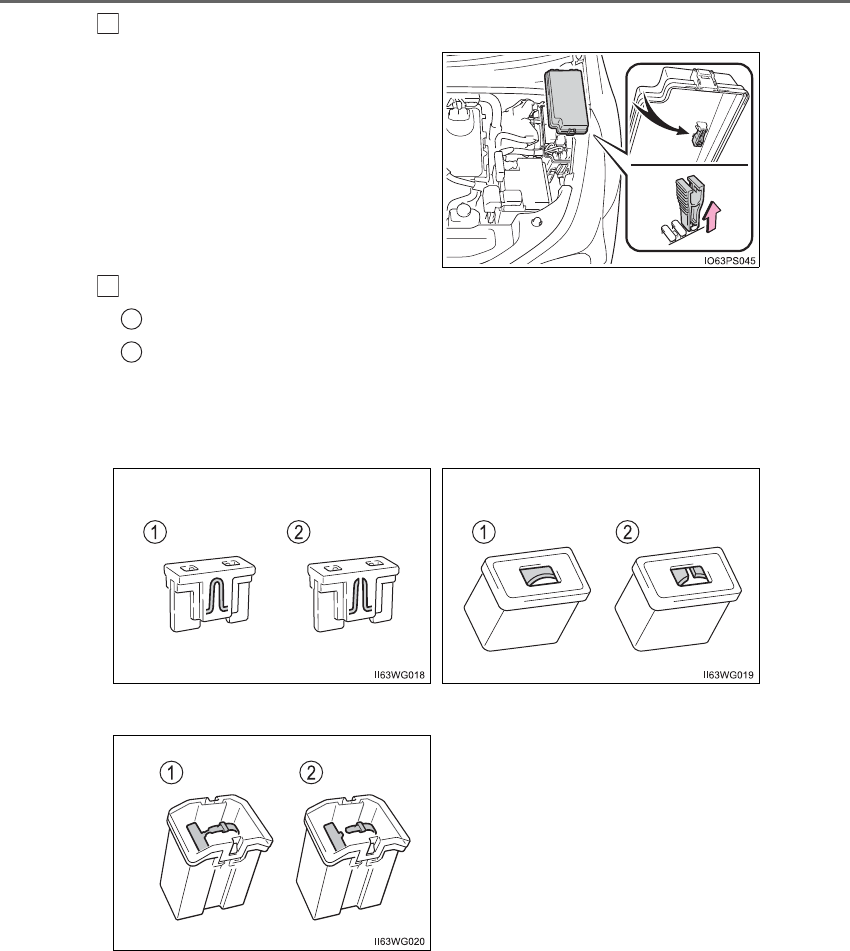 IO63PS045

①
②

II63WG018

①
②

II63WG019

①
②

II63WG020