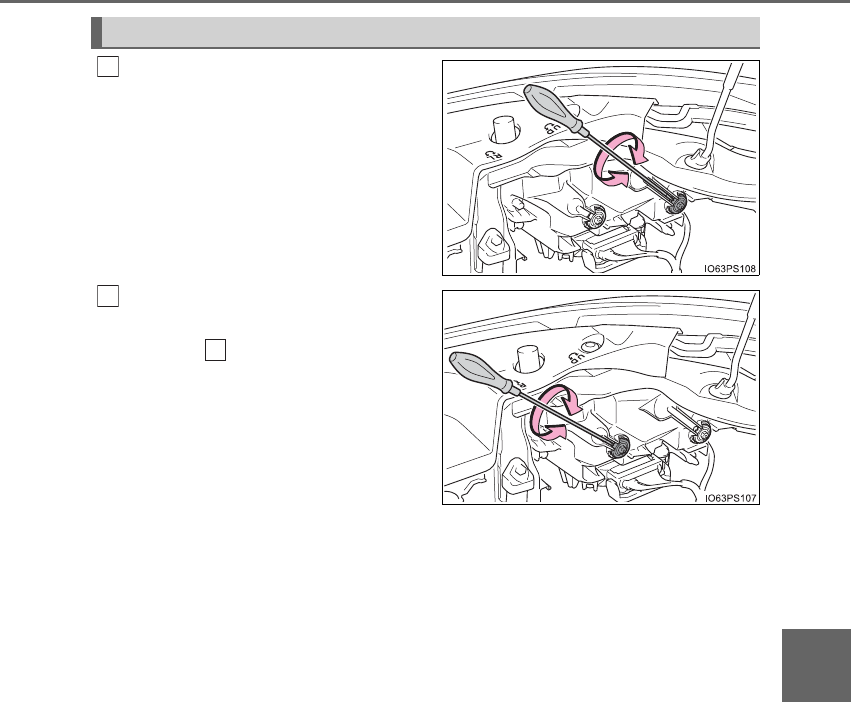 IO63PS108

IO63PS107