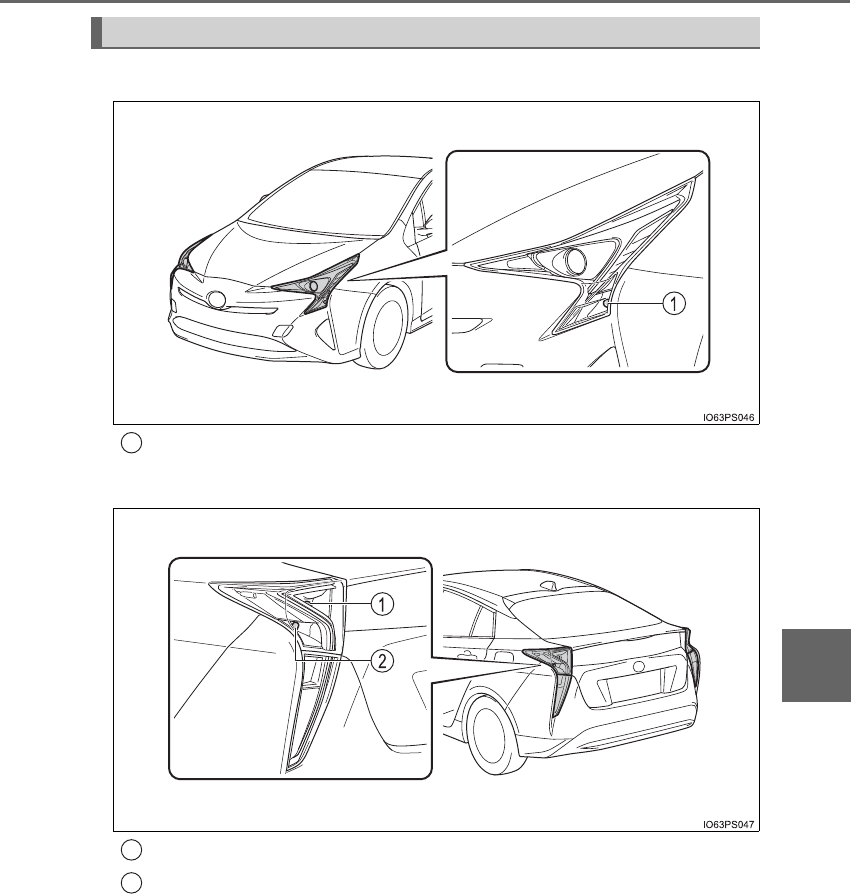 1

IO63PS046

1

2

IO63PS047