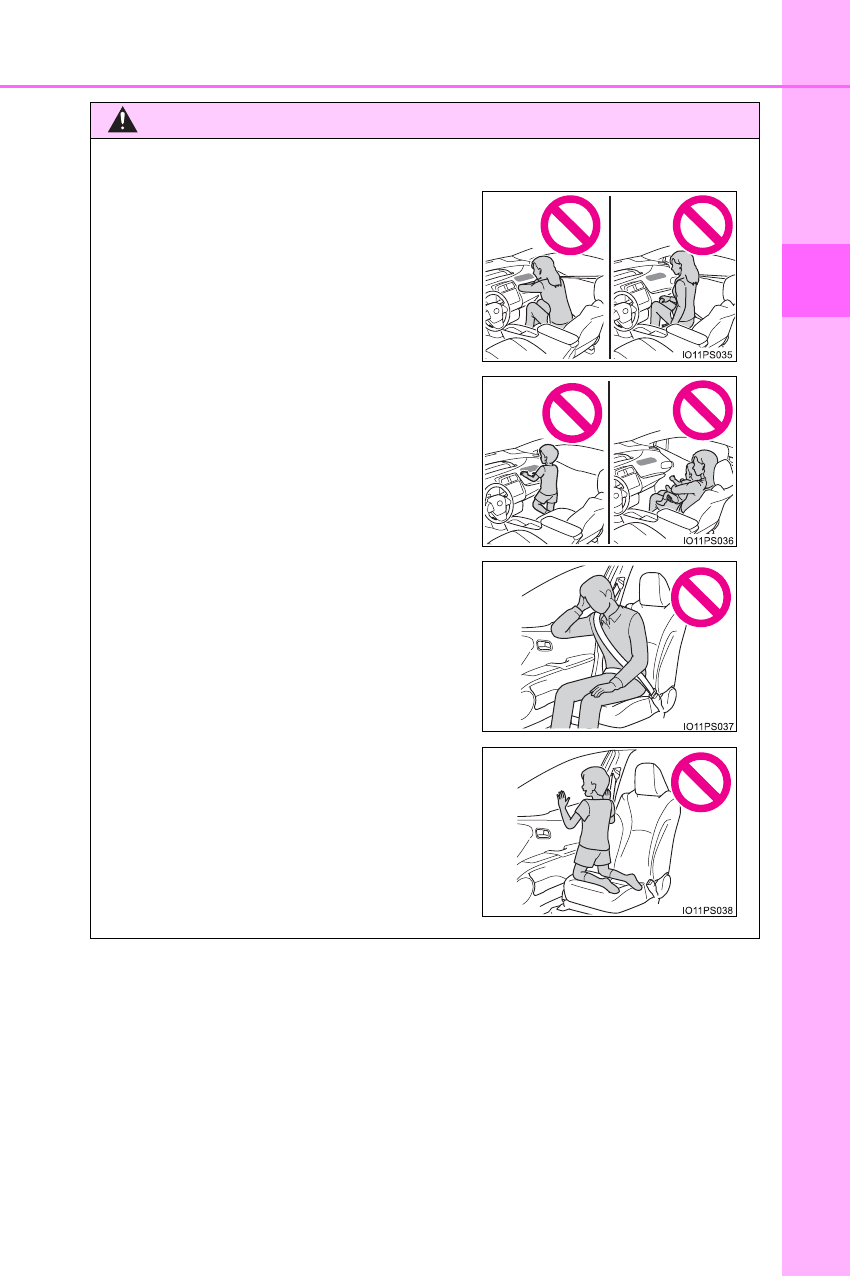 IO11PS035

IO11PS036

IO11PS037

IO11PS038