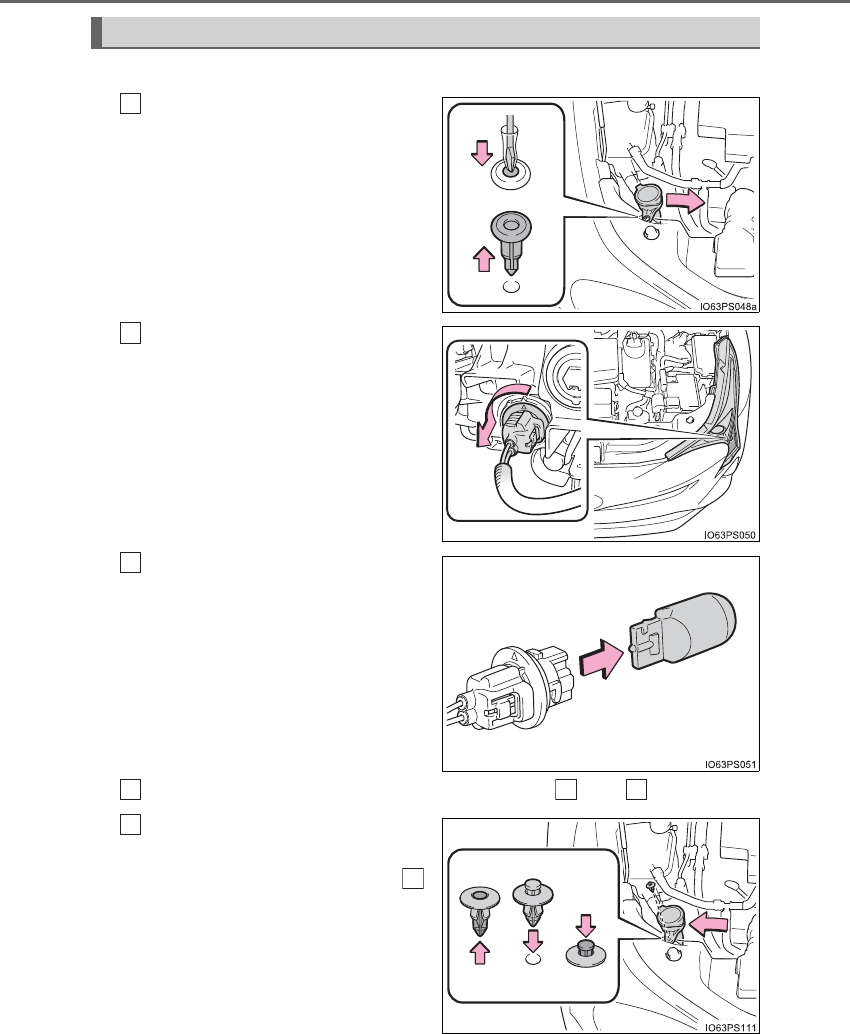 IO63PS048a

IO63PS050

IO63PS051

IO63PS111