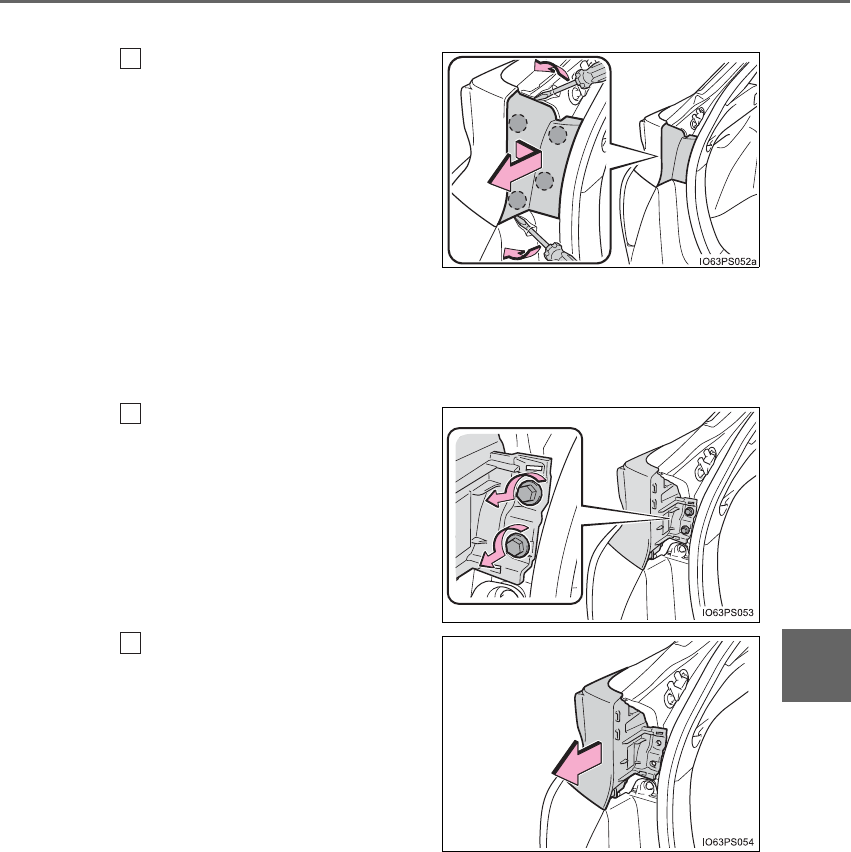 IO63PS052a

IO63PS053

IO63PS054