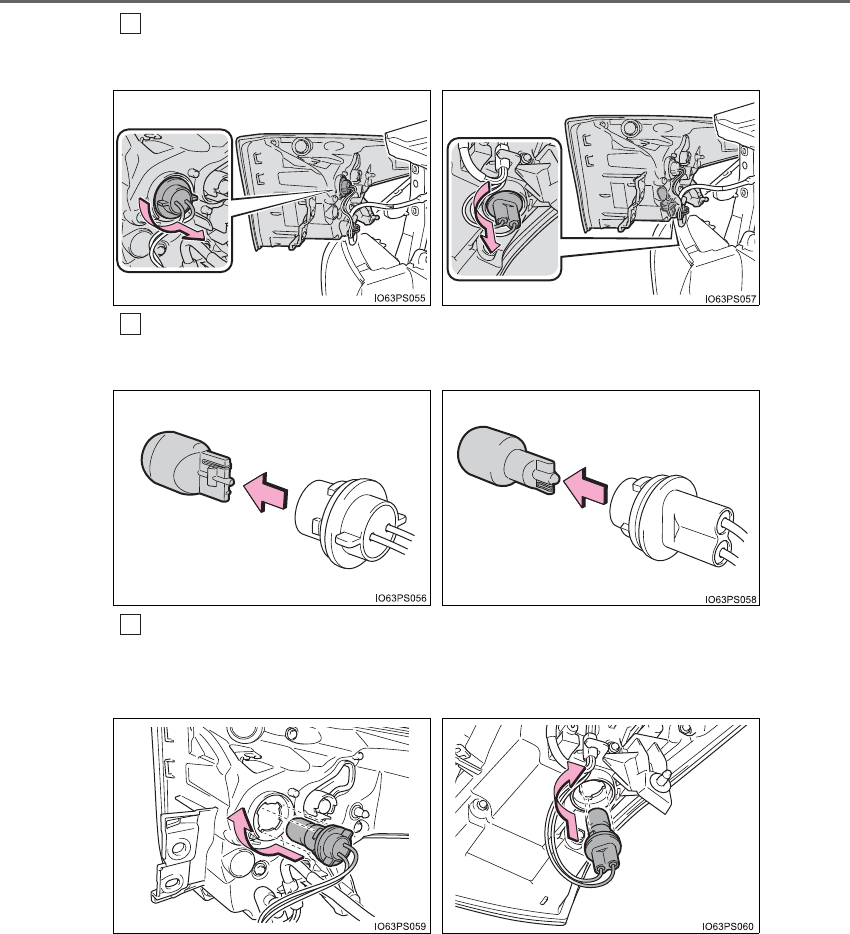 IO63PS055

IO63PS057

IO63PS056

IO63PS058

IO63PS059

IO63PS060