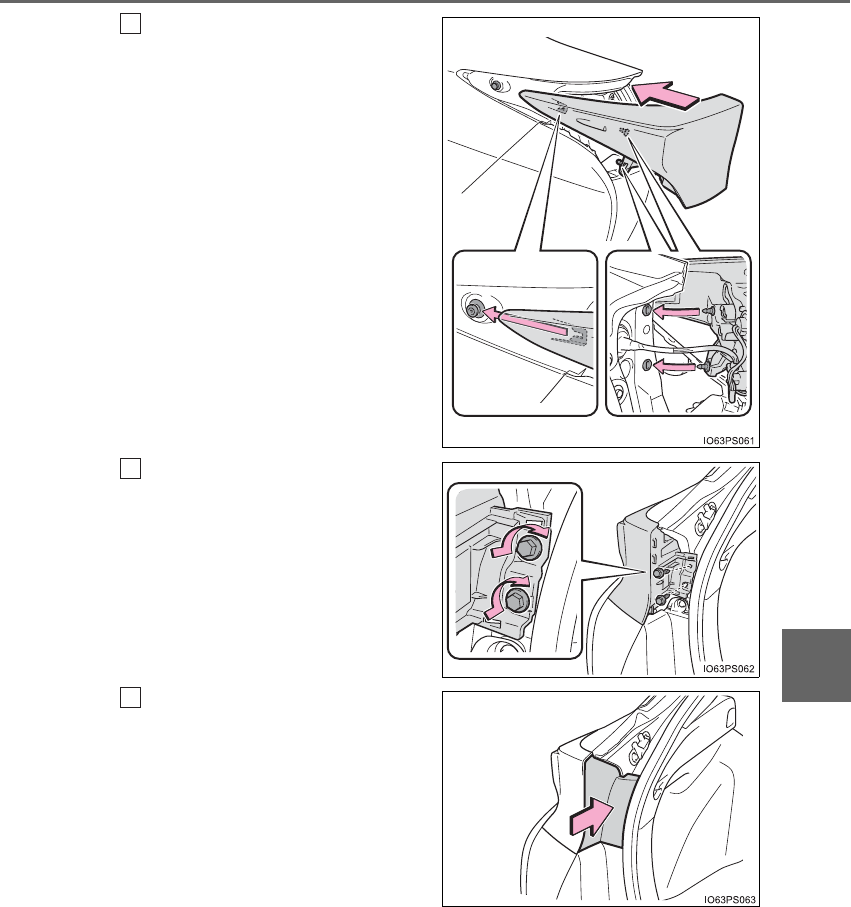 IO63PS061

IO63PS062

IO63PS063