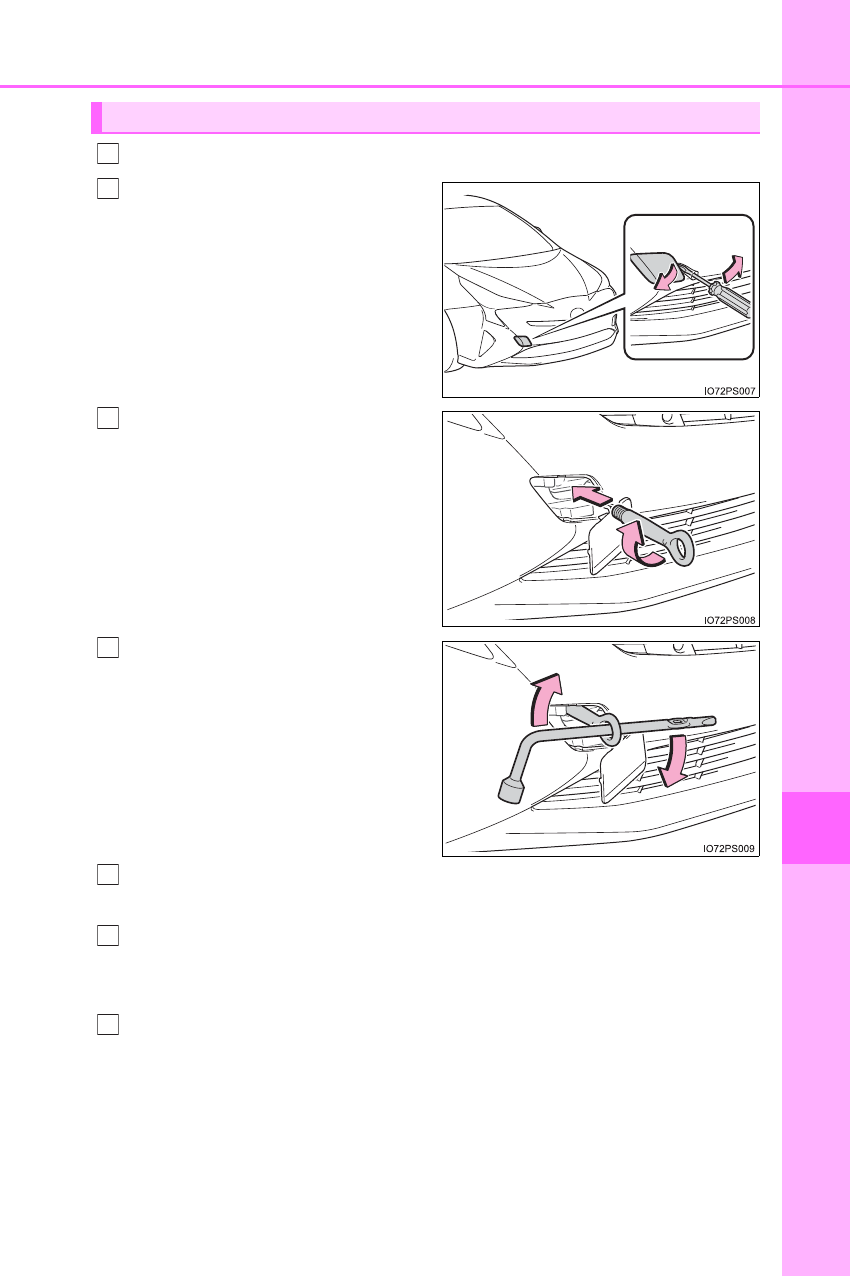 IO72PS007

IO72PS008

IO72PS009