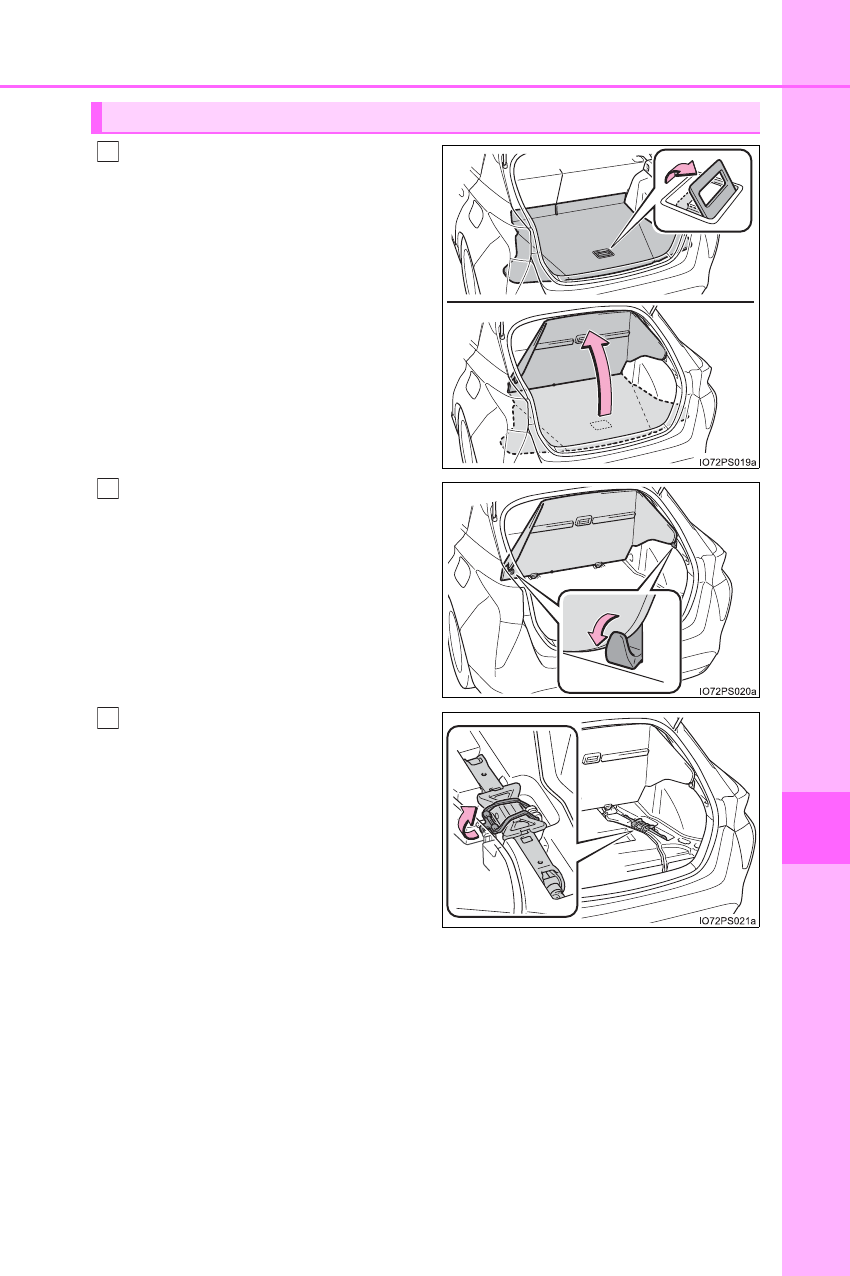 IO72PS019a

IO72PS020a

IO72PS021a