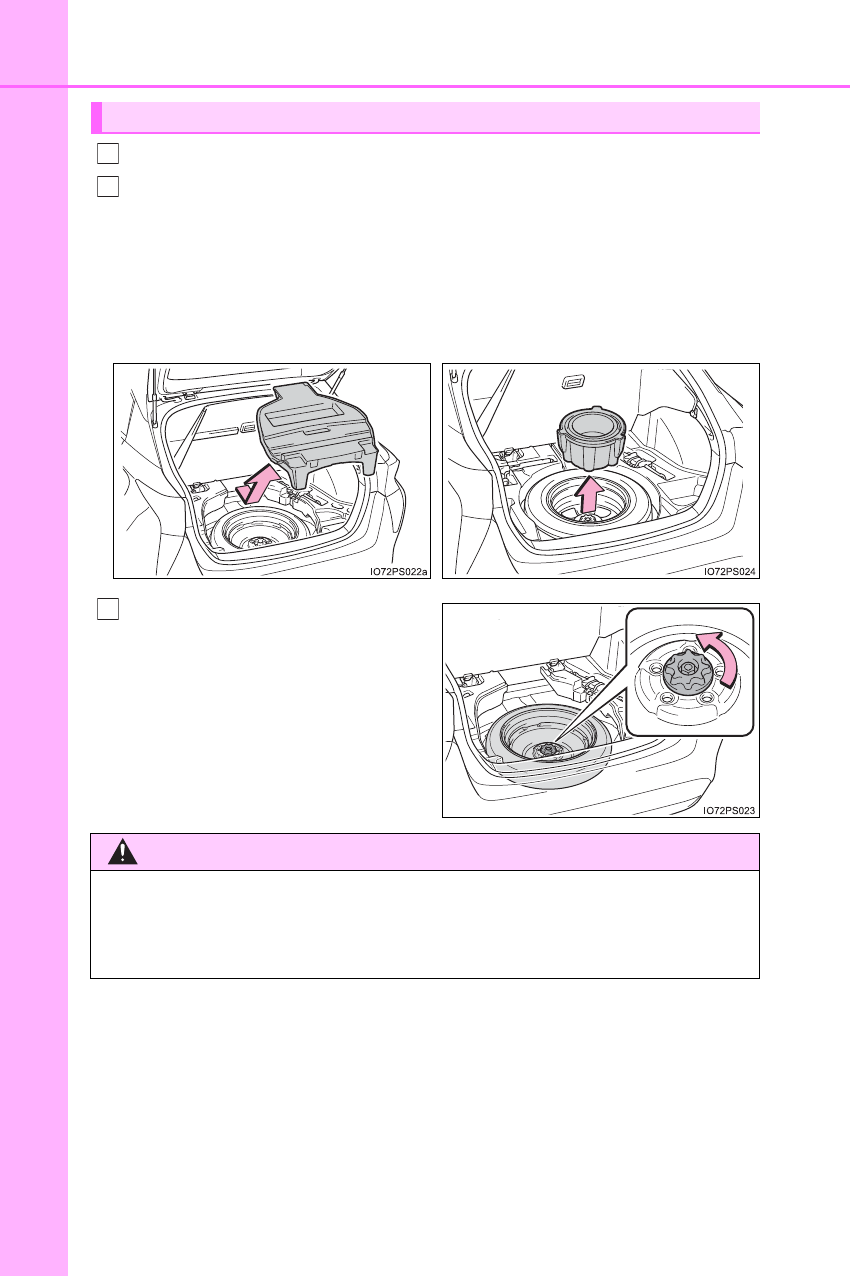 IO72PS022a

IO72PS024

IO72PS023