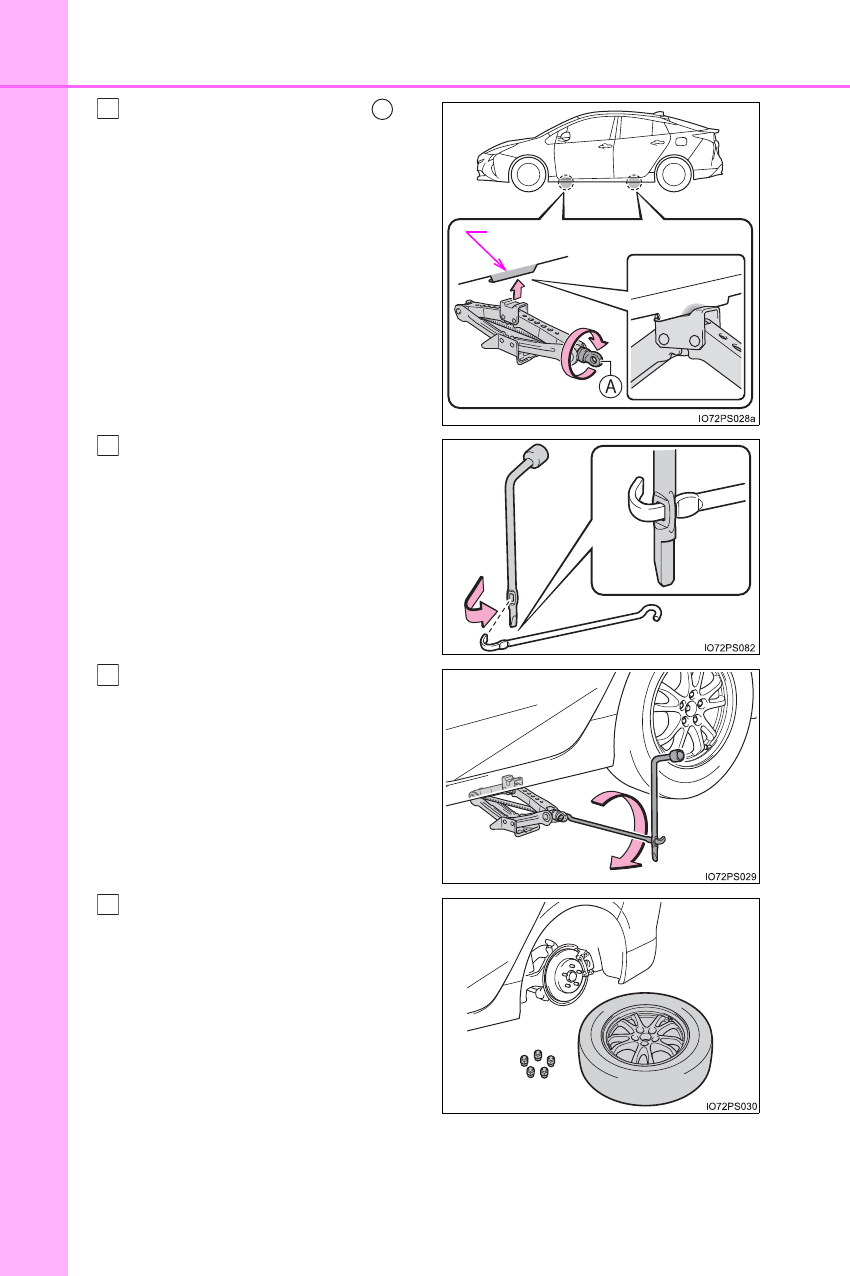 A

IO72PS028a

IO72PS082

IO72PS029

IO72PS030