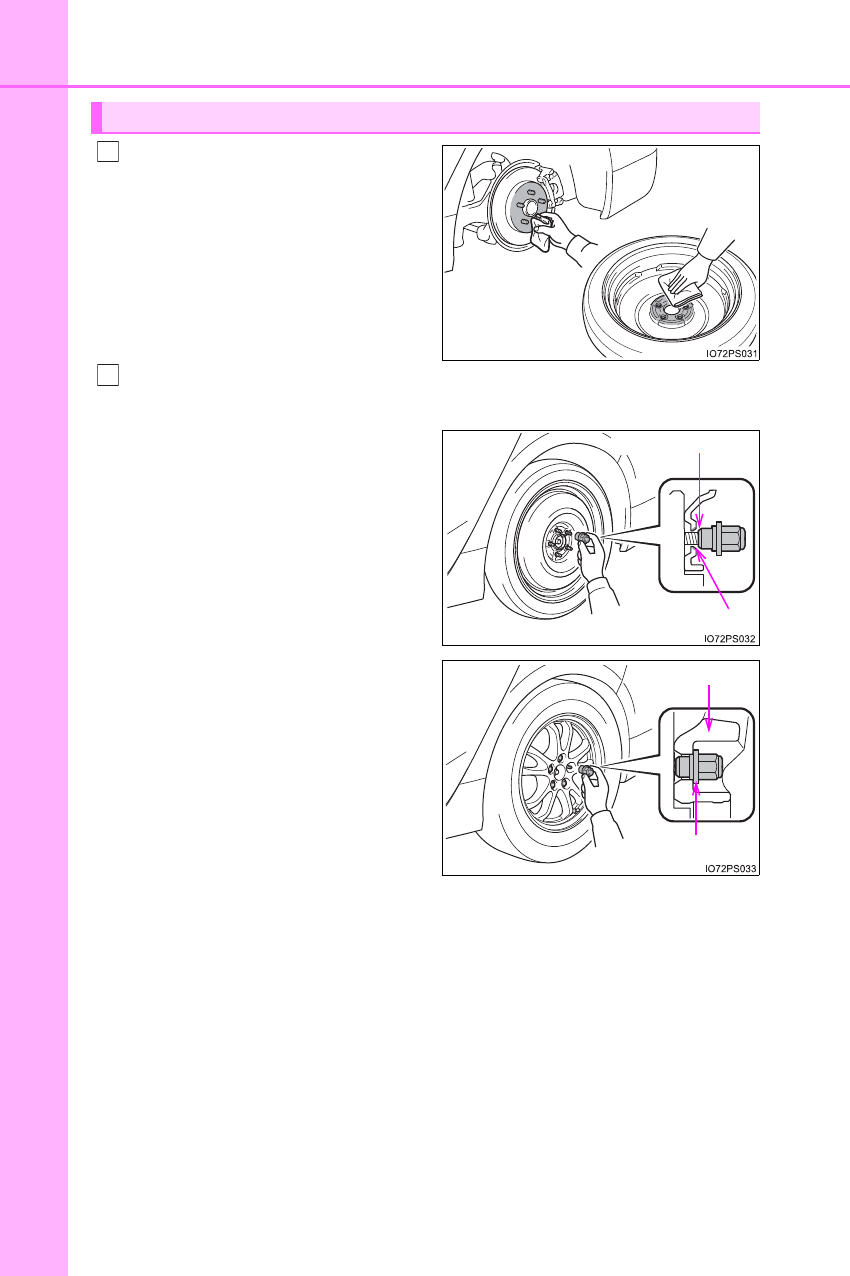 IO72PS031

IO72PS032

IO72PS033