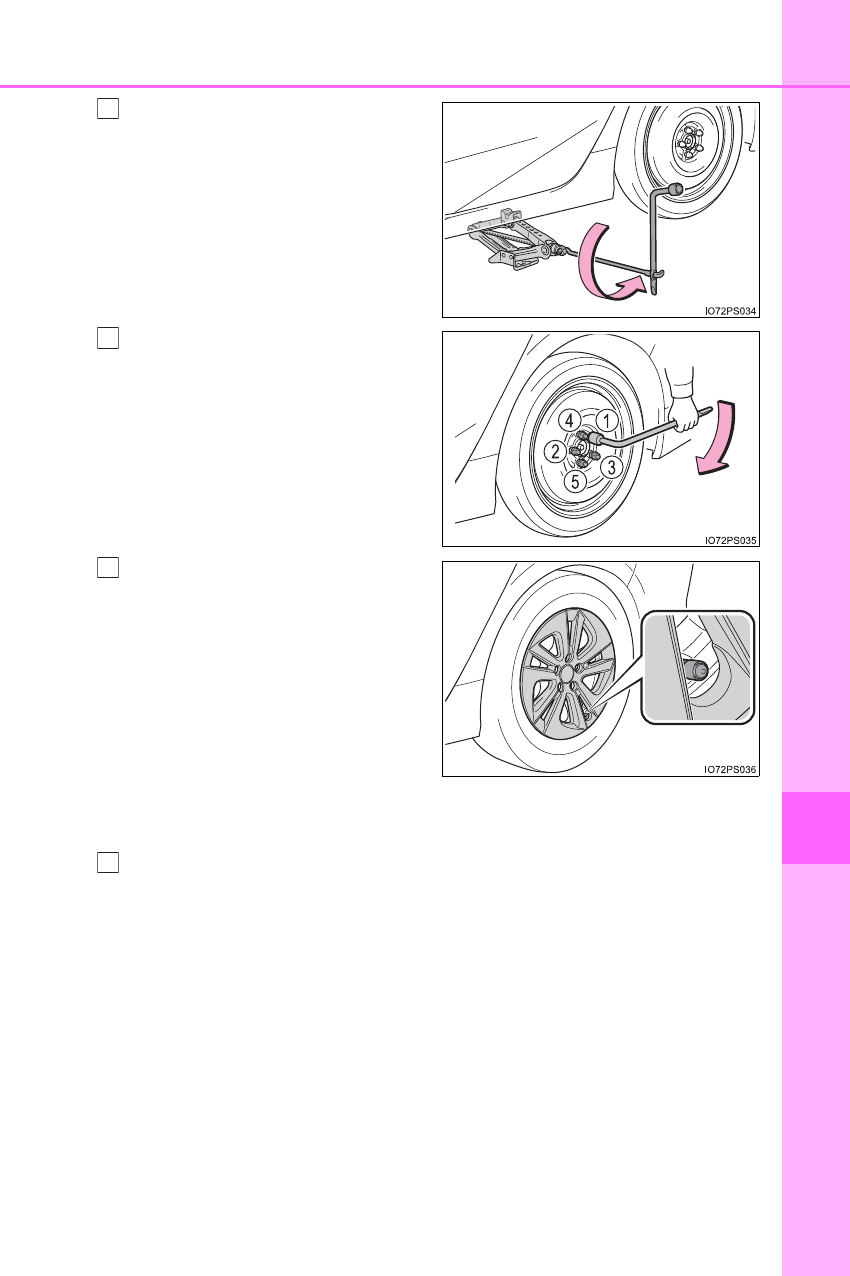 IO72PS034

4
1
2
3
5
IO72PS035

IO72PS036