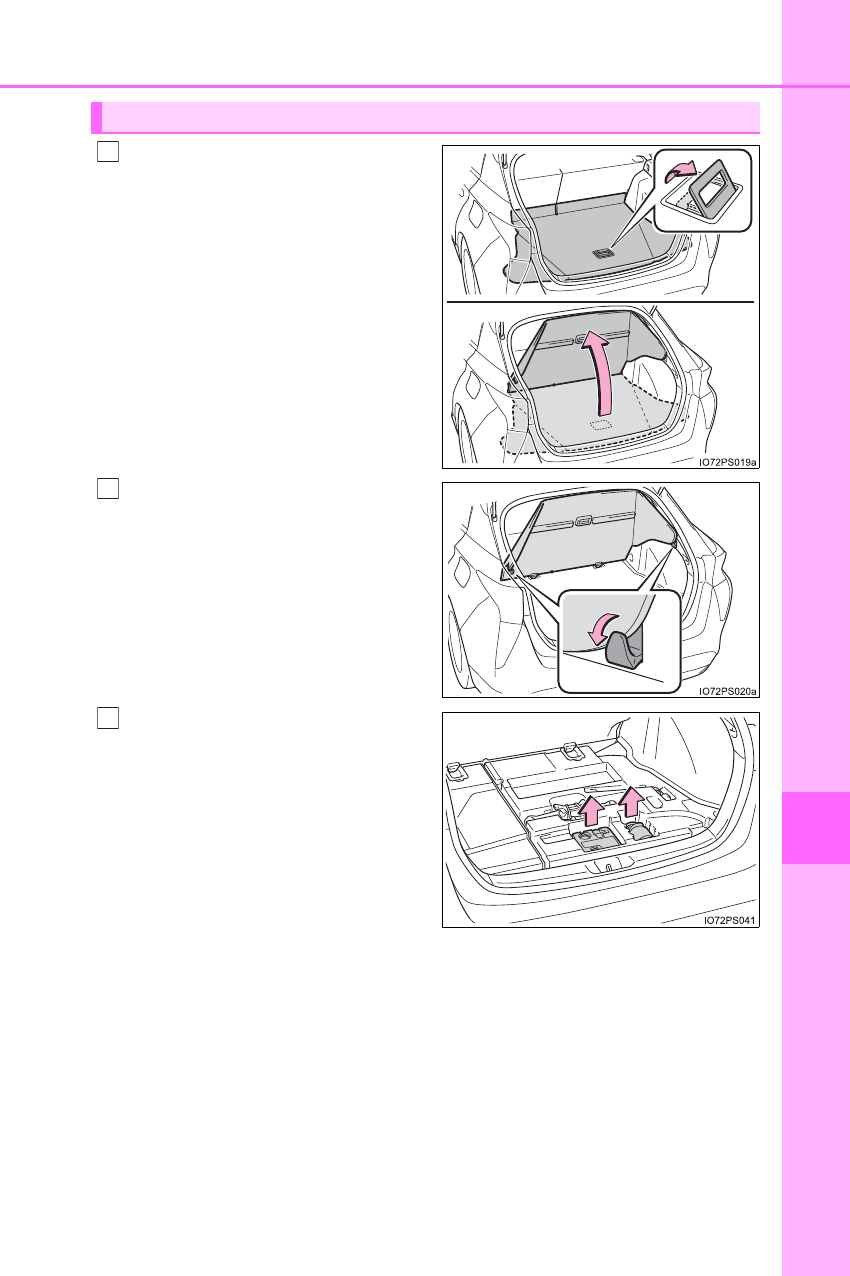 IO72PS019a

IO72PS020a

IO72PS041