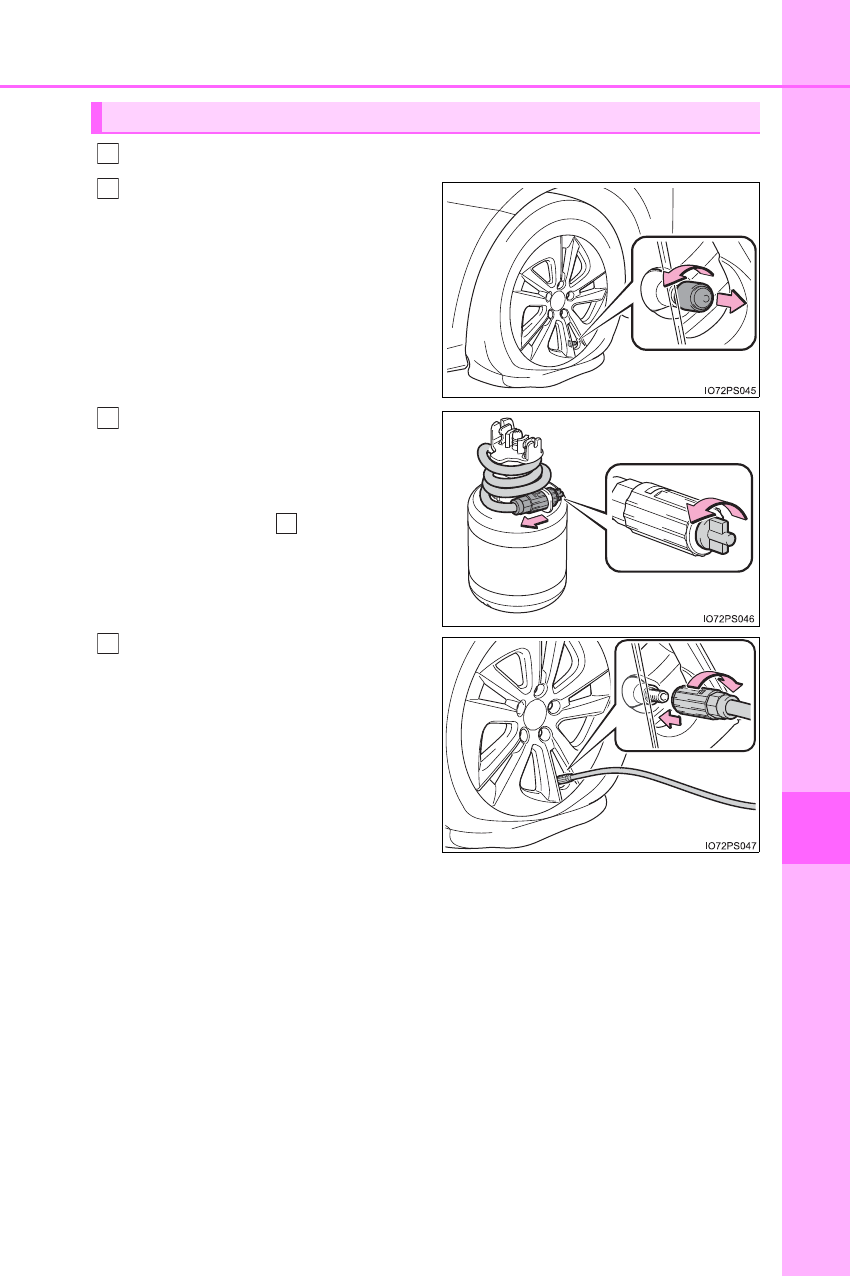 IO72PS045

IO72PS046

IO72PS047