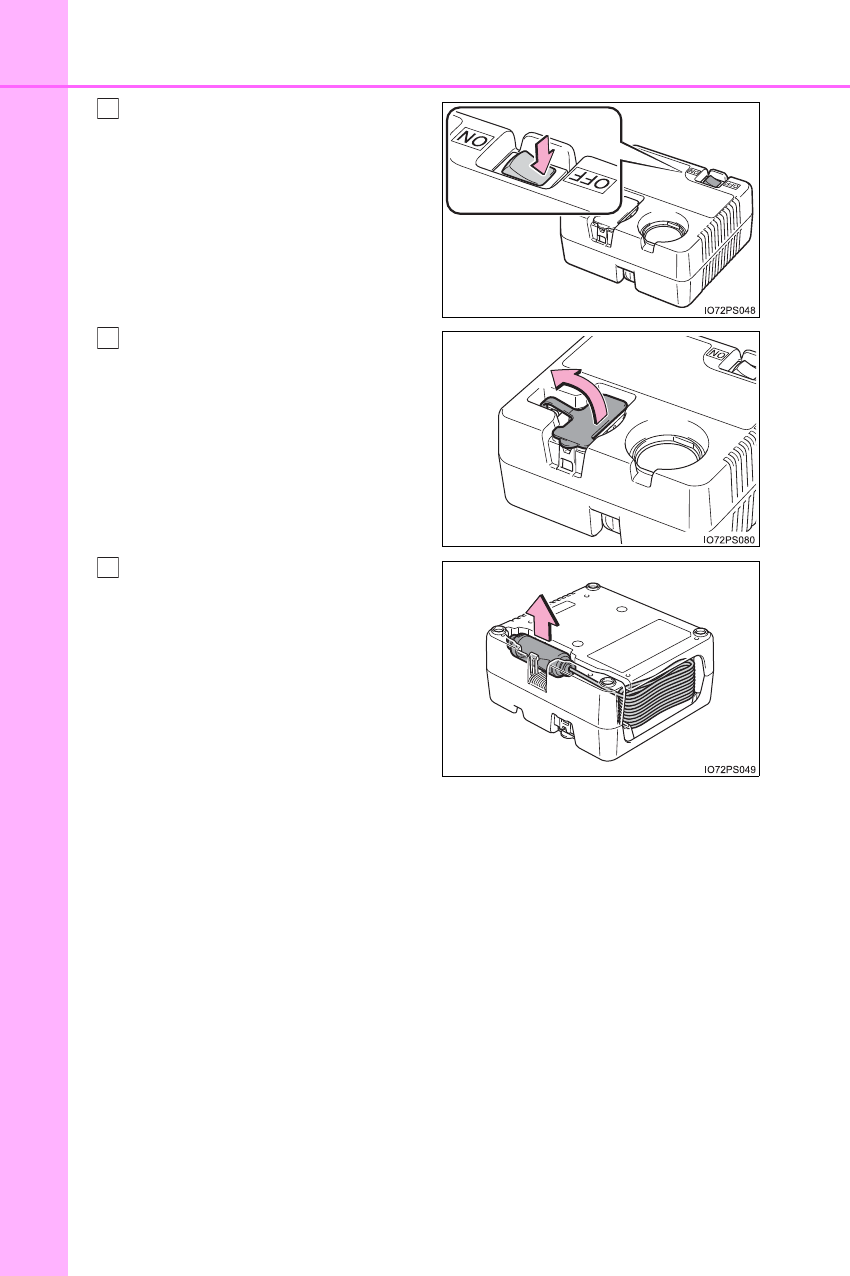 ON

OFF

IO72PS048

ON

IO72PS080

IO72PS049