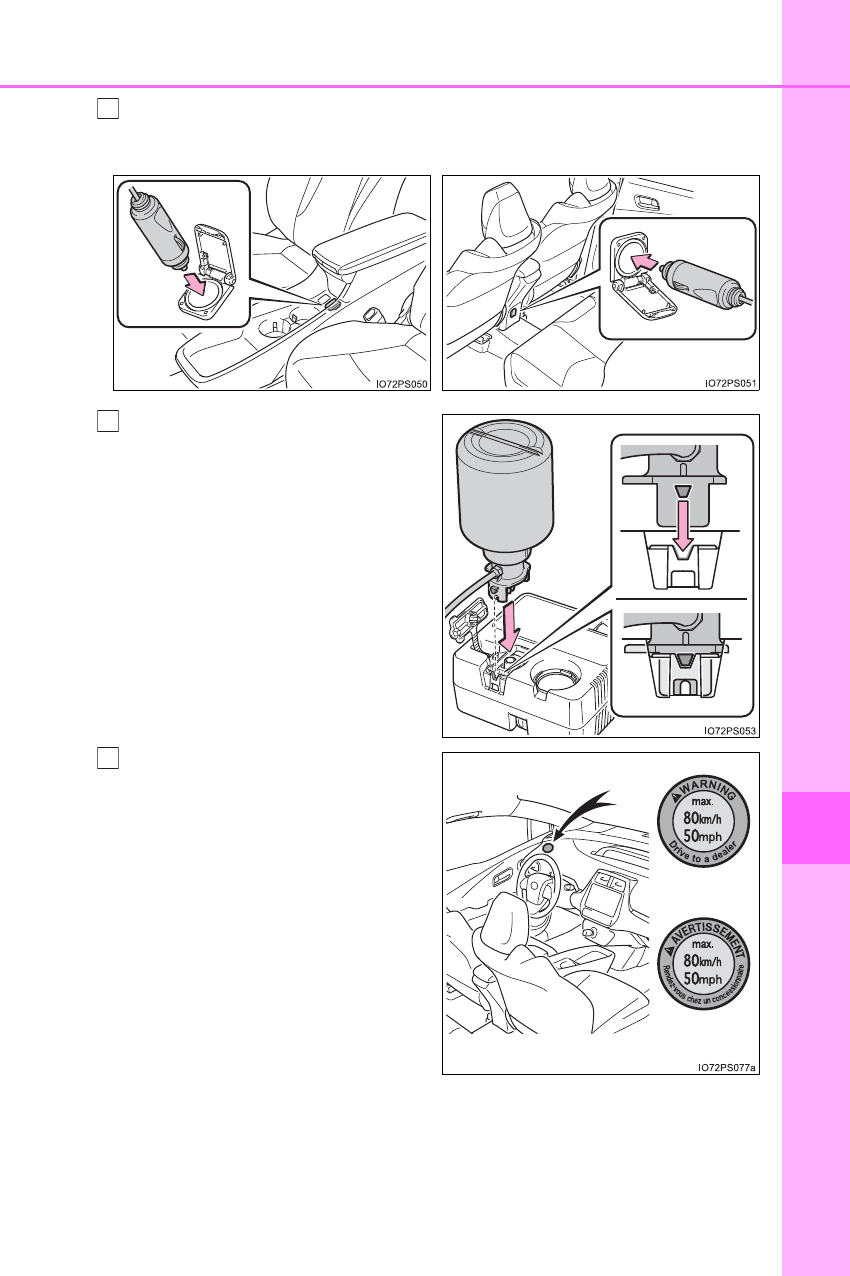 IO72PS050

IO72PS051

IO72PS053

WARNING
max.
80km/h
50mph
Drive to a dealer

AVERTISSEMENT
max.
80km/h
50mph
Rendez-vous chez un concessionnaire

IO72PS077a