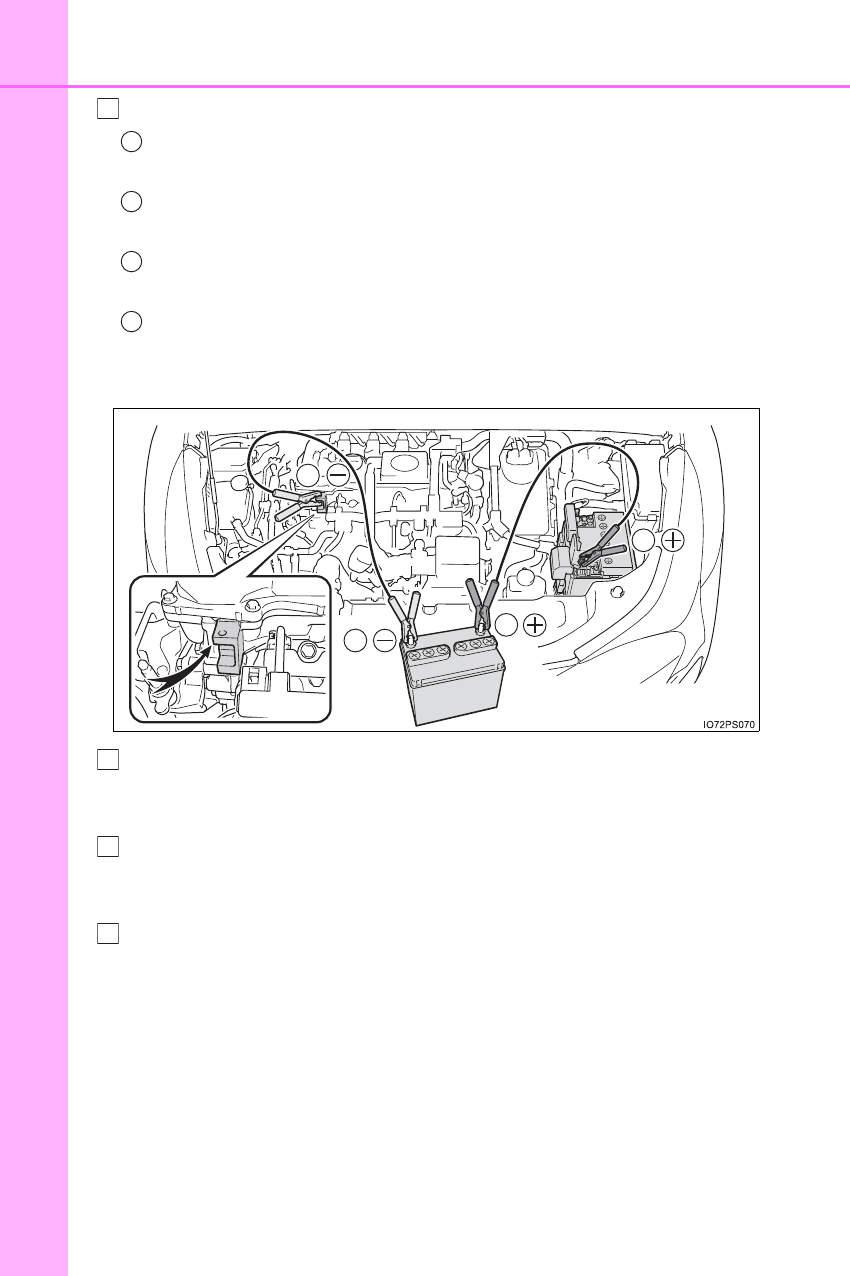 IO72PS070