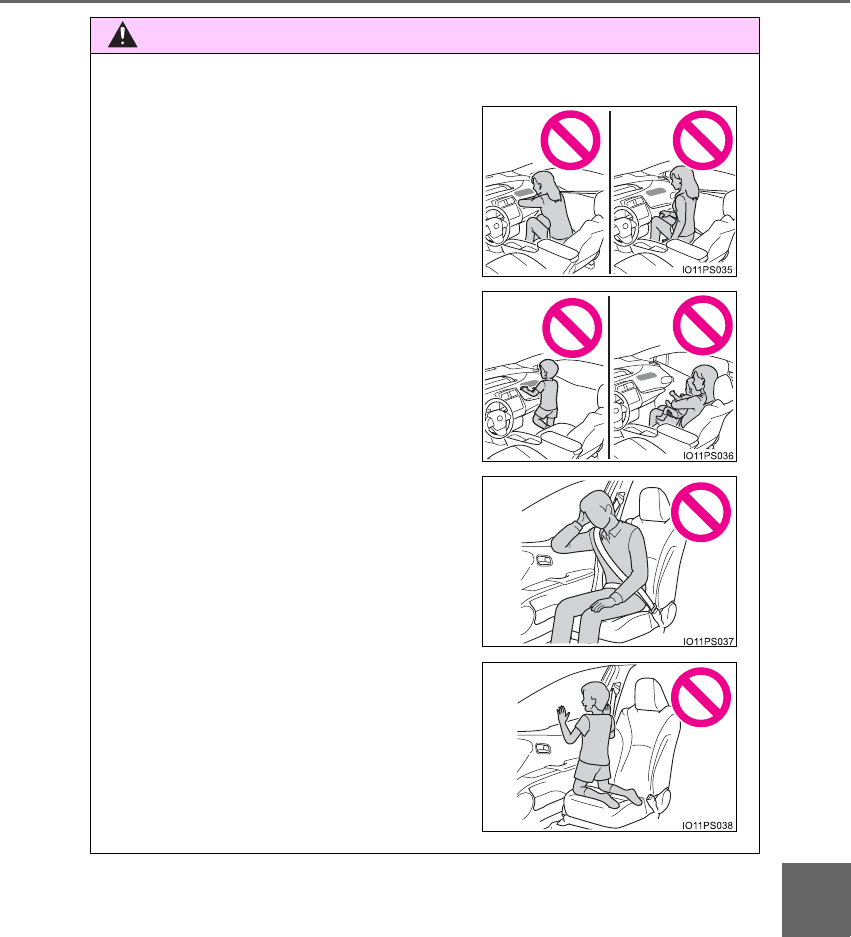 IO11PS035

IO11PS036

IO11PS037

IO11PS038