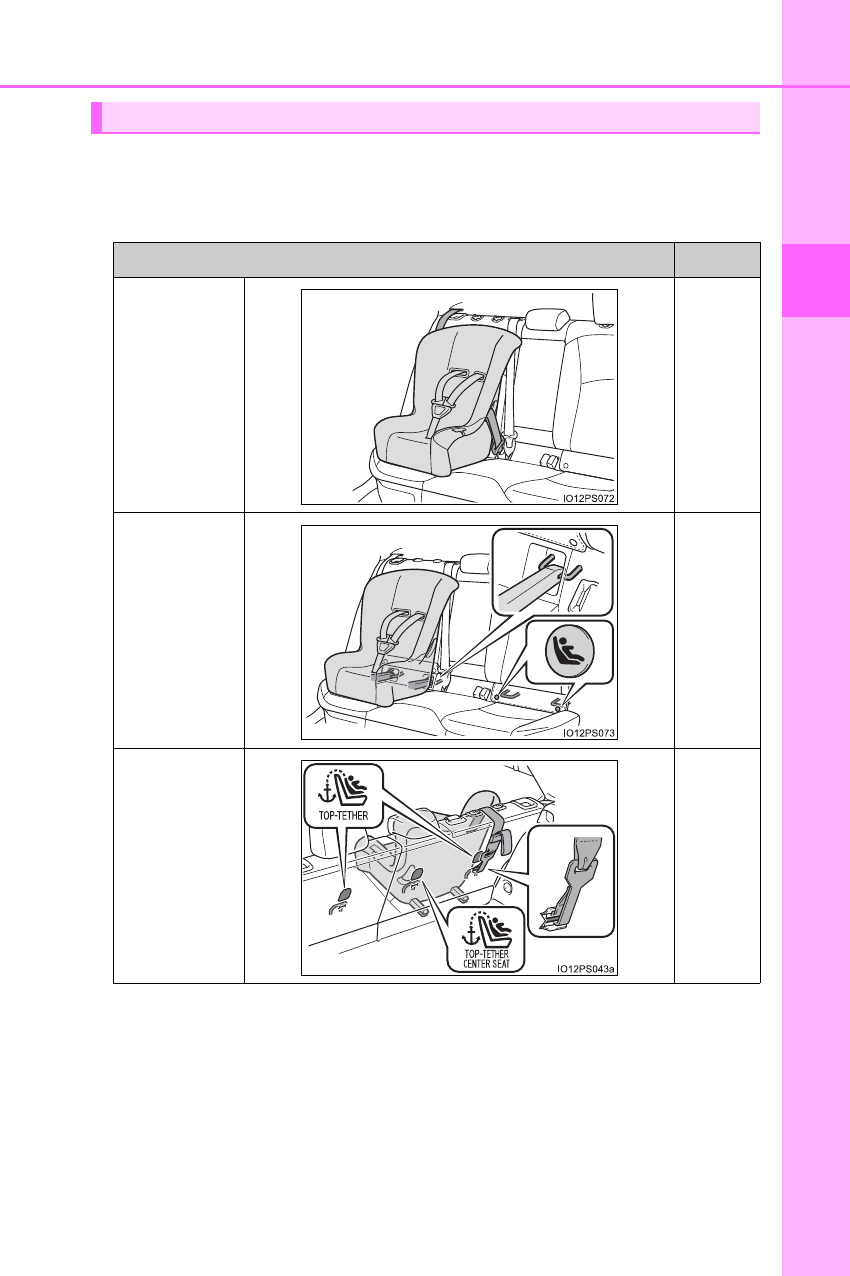 IO12PS072

IO12PS073

TOP-TETHER

TOP-TETHER CENTER SEAT

IO12PS043a