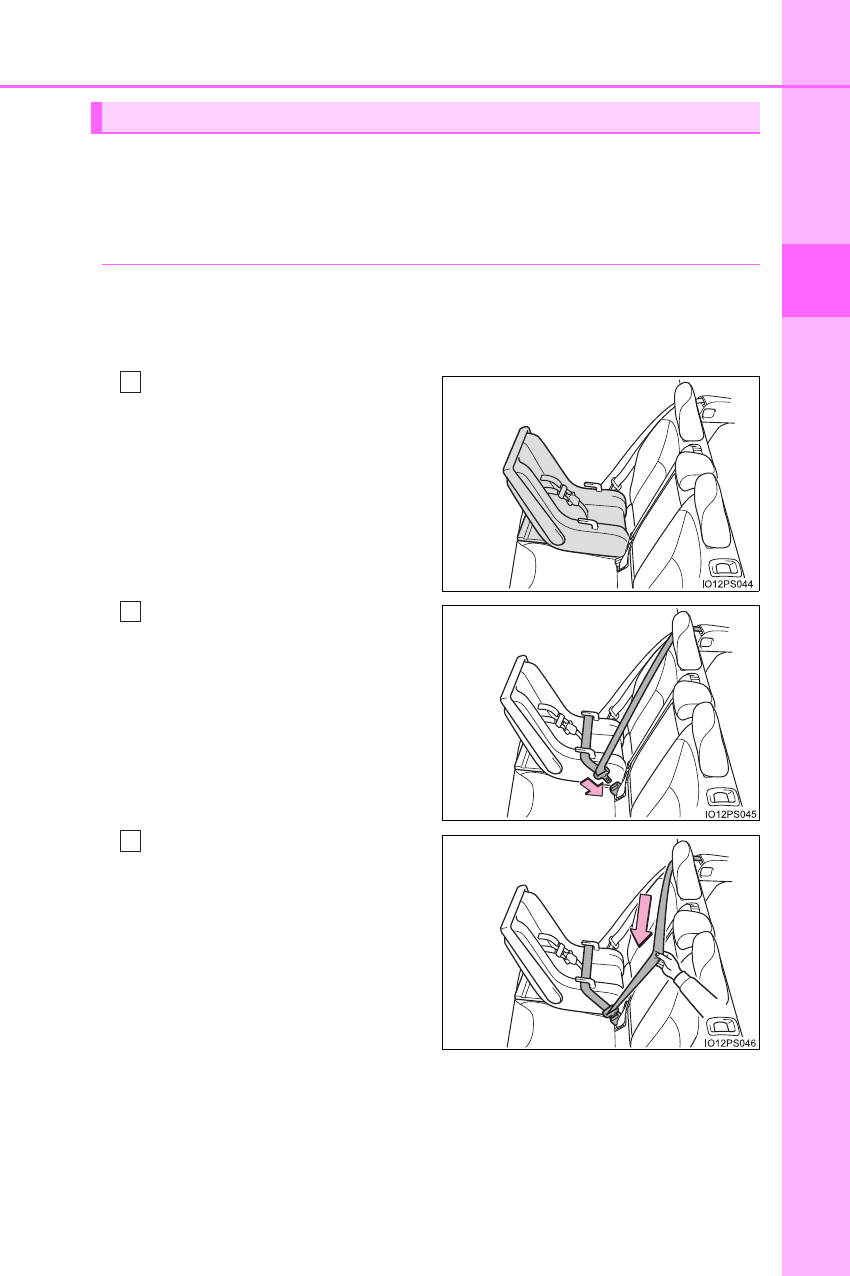 IO12PS044

IO12PS045

IO12PS046