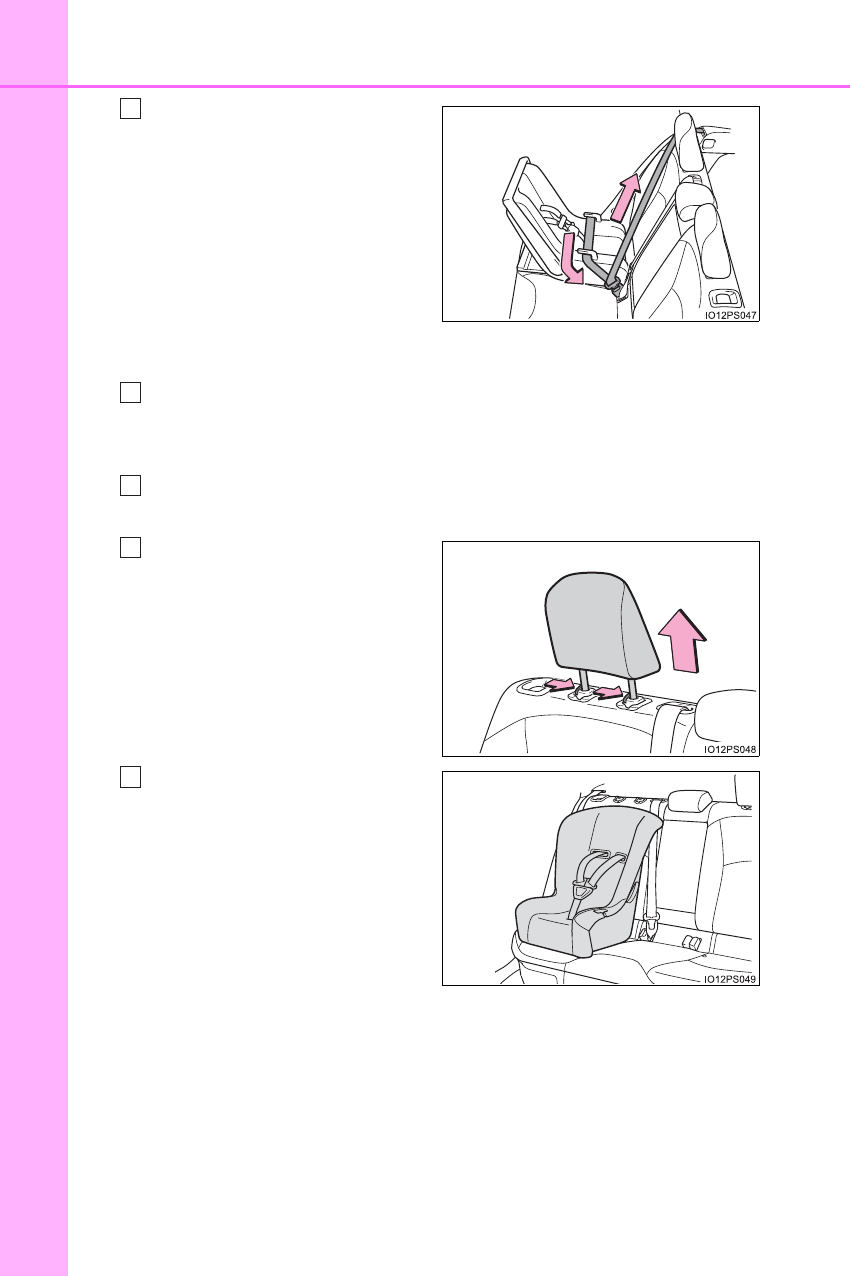 IO12PS047

IO12PS048

IO12PS049