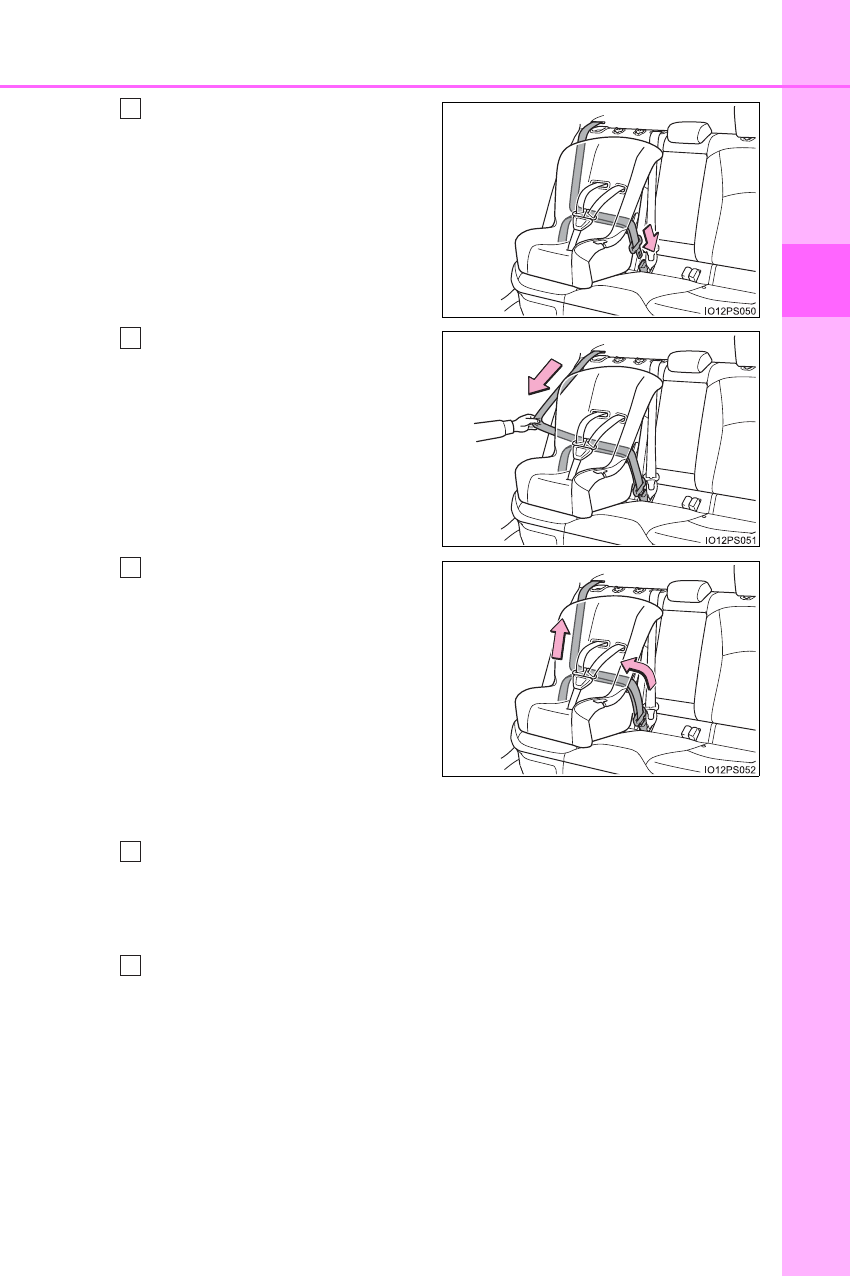 IO12PS050

IO12PS051

IO12PS052