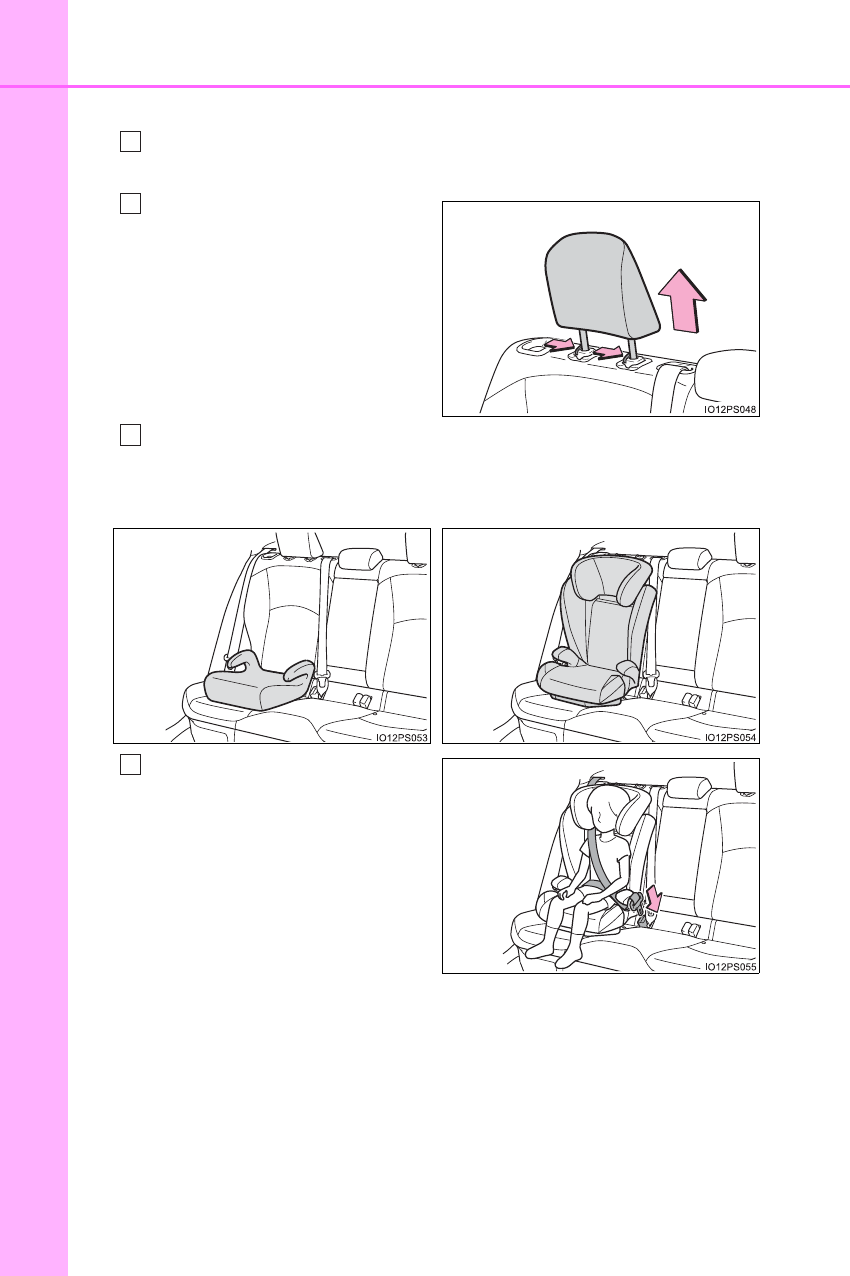 IO12PS048

IO12PS053

IO12PS054

IO12PS055