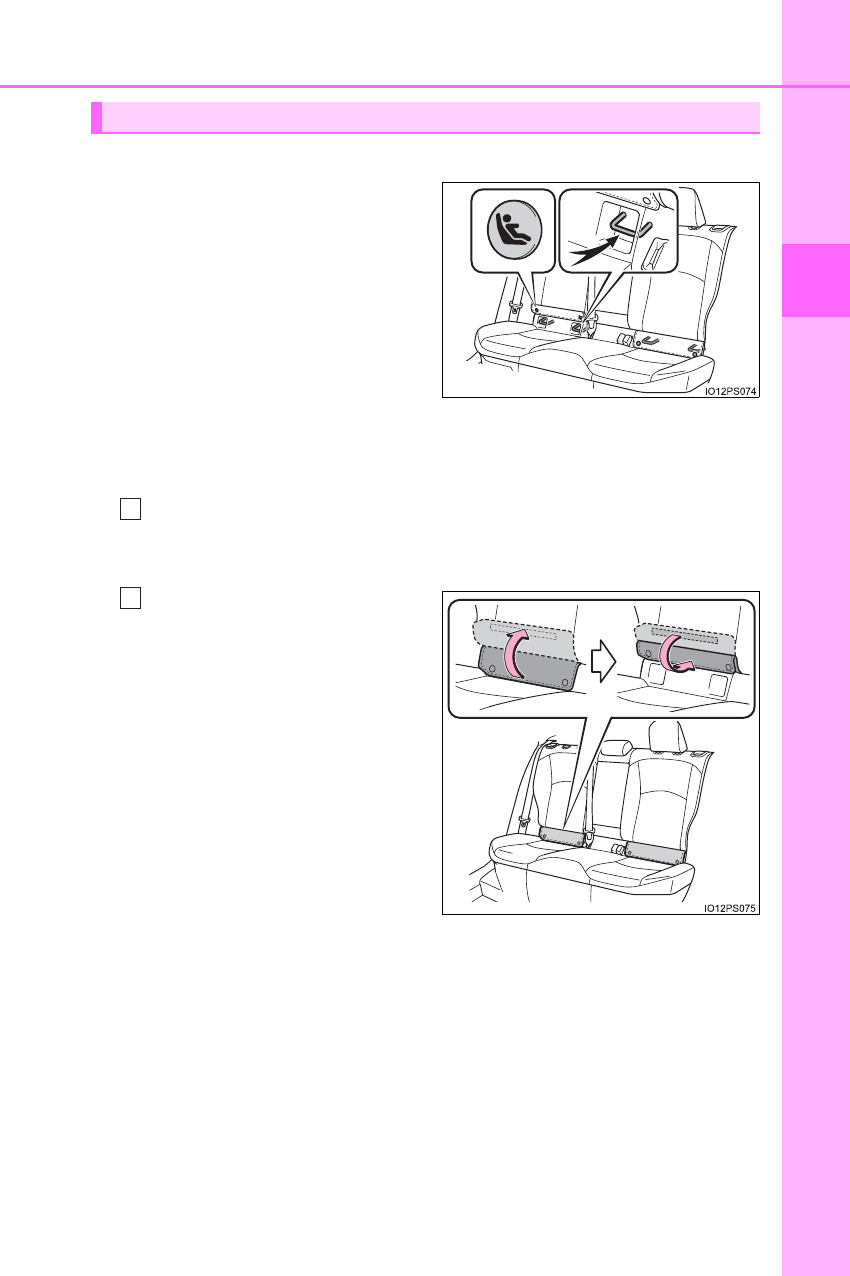 IO12PS074

IO12PS075