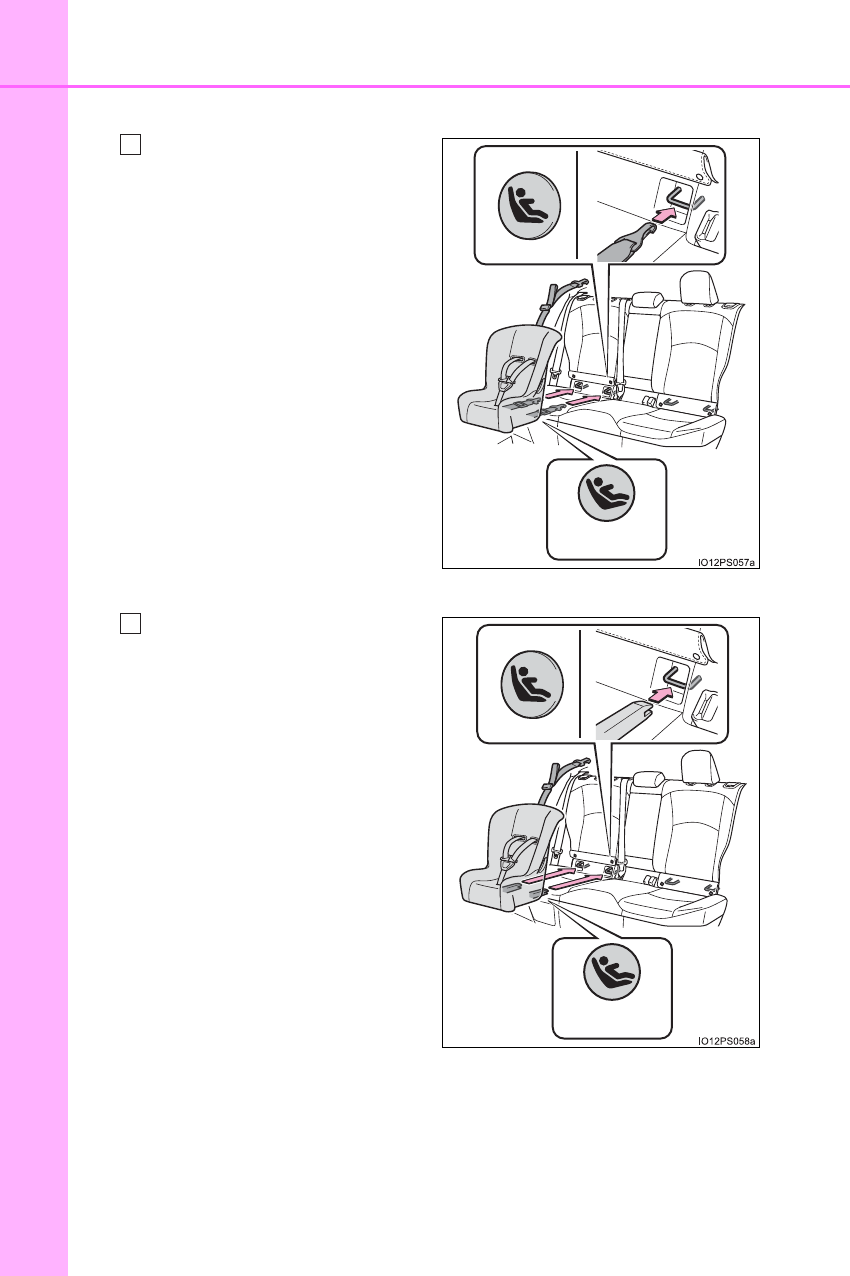 IO12PS057a

IO12PS058a