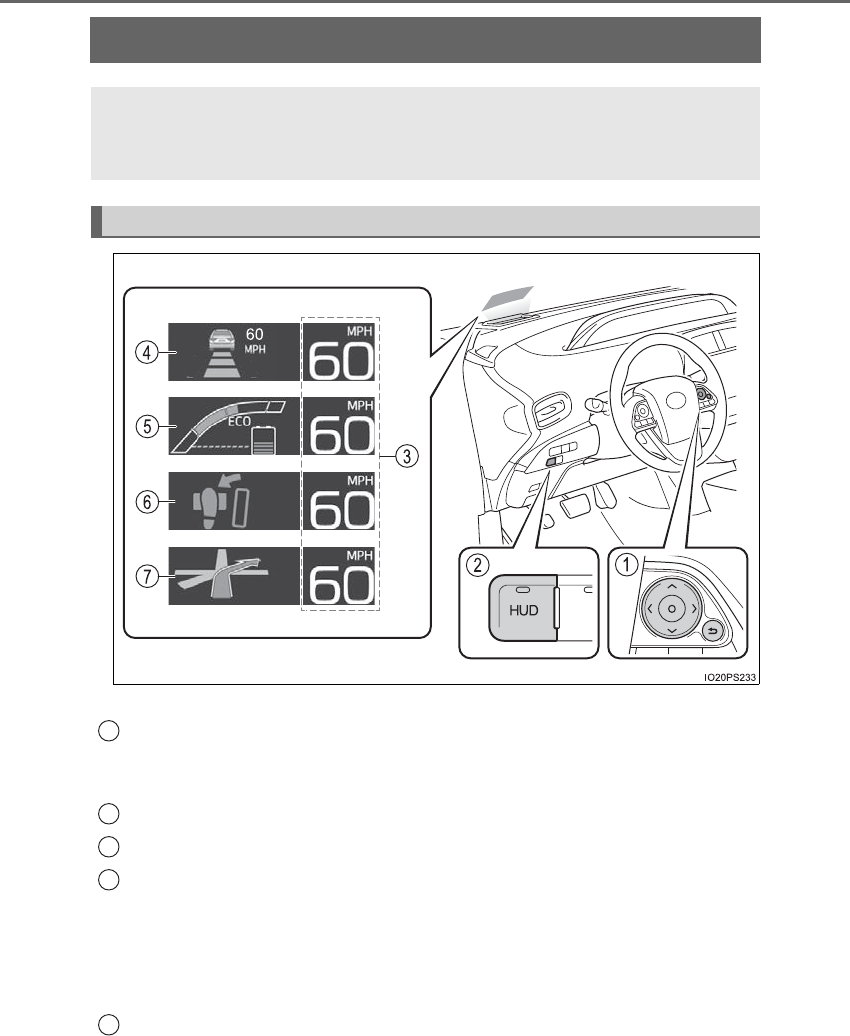 ④
60
MPH
MPH
60
⑤
ECO
MPH
60
③
⑥
MPH
60
⑦
MPH
60
②
HUD
①
IO20PS233