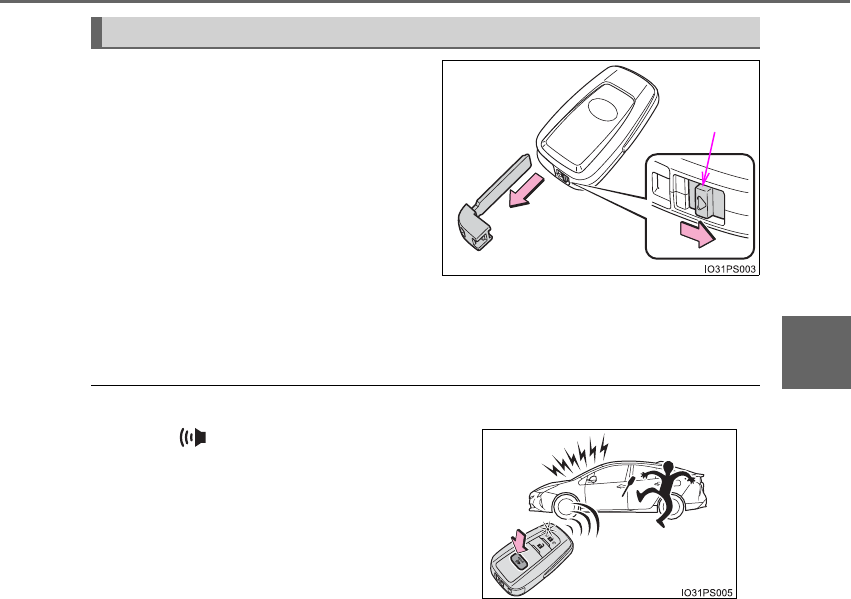 IO31PS003

IO31PS005