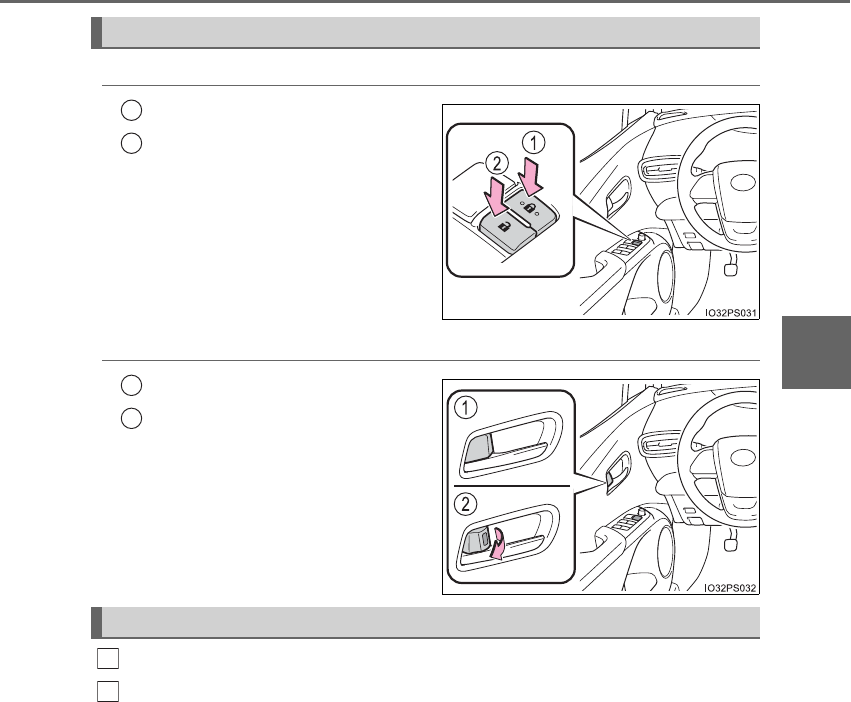 1
2

IO32PS031

1
2

IO32PS032