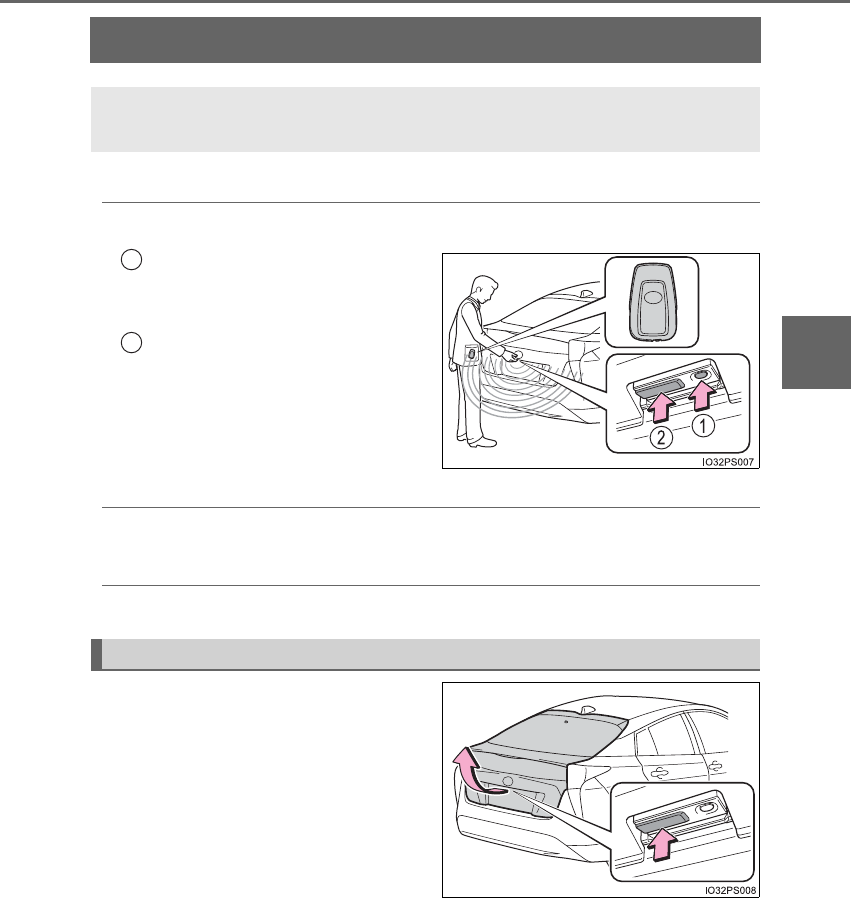 2

1

IO32PS007

IO32PS008