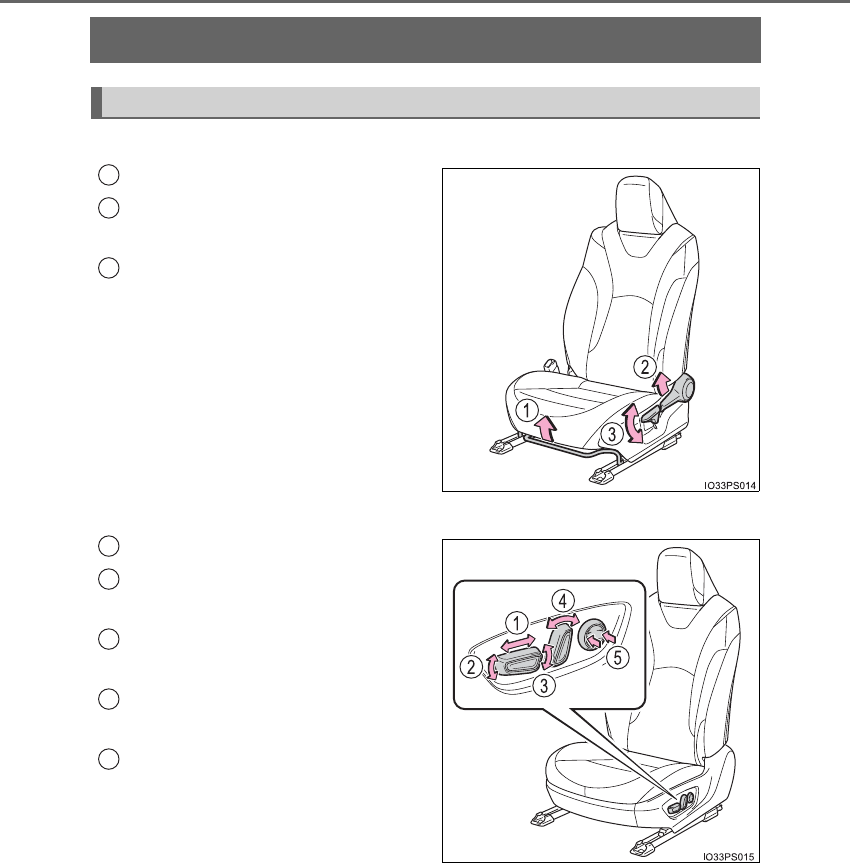 2
1
3

IO33PS014

4
1
5
2
3

IO33PS015