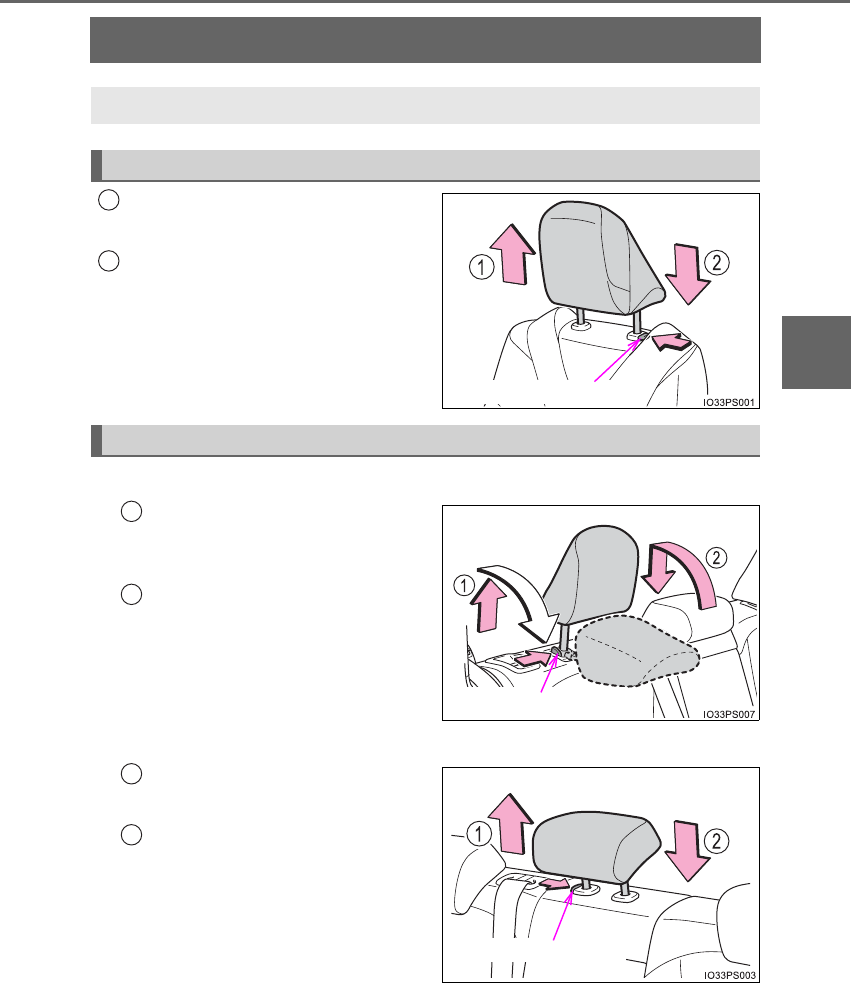 1

2

IO33PS001

1

2

IO33PS007

1

2

IO33PS003