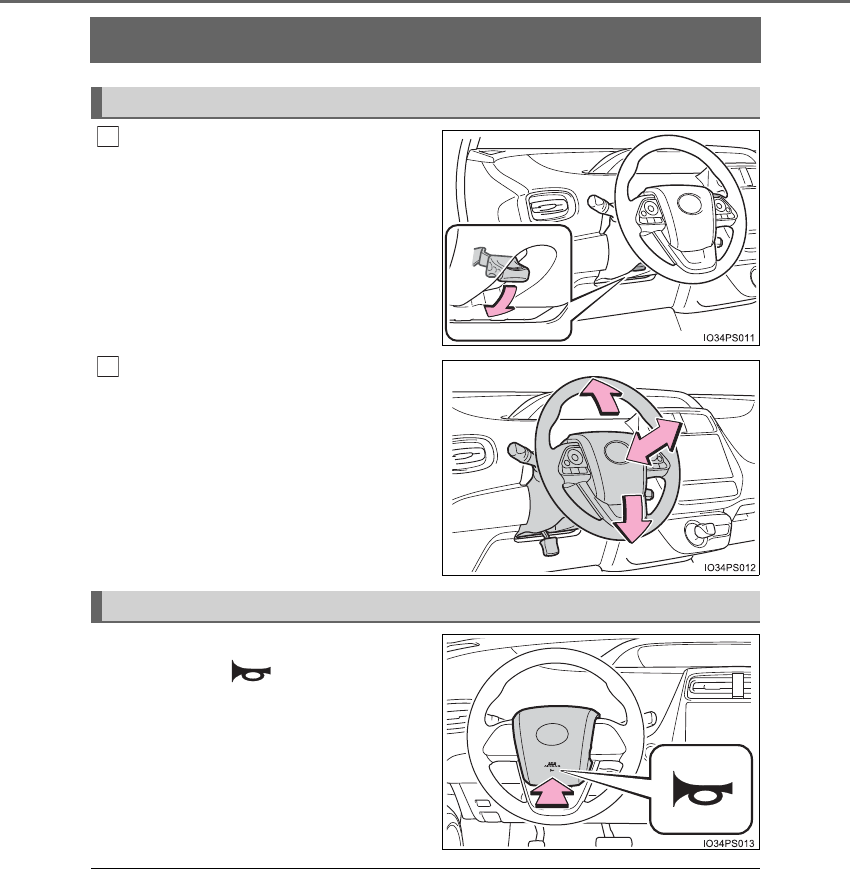 IO34PS011

IO34PS012

IO34PS013