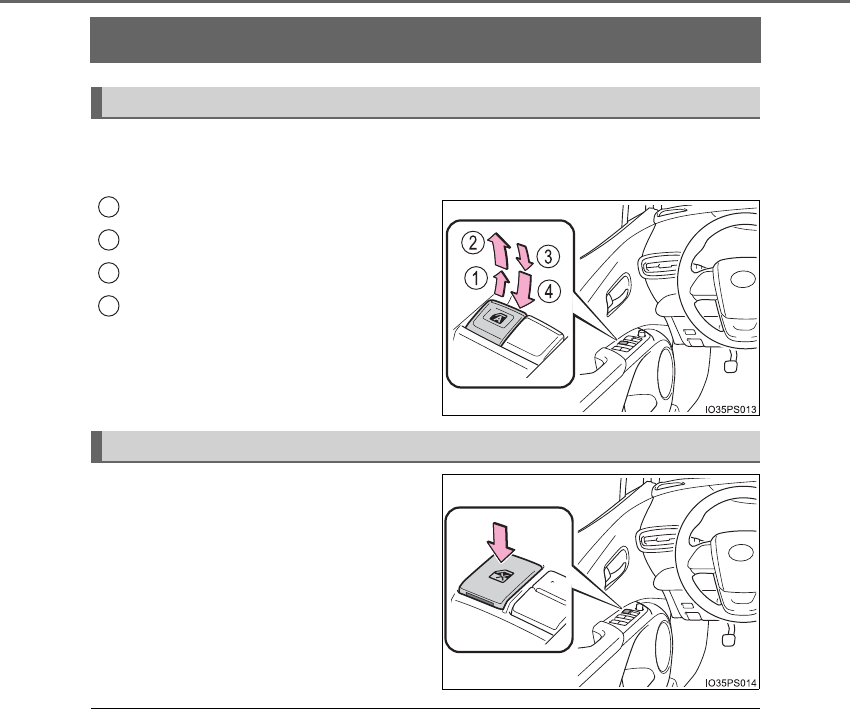 2
3
1
4
IO35PS013

IO35PS014